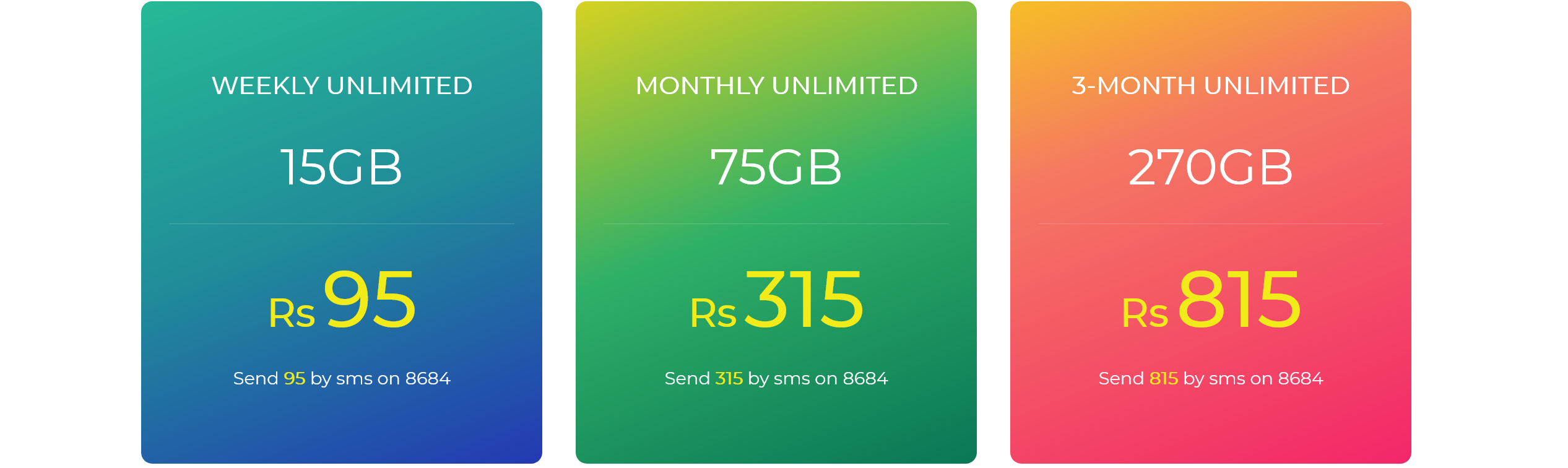 WEEKLY UNLIMITED

15GB

Rs 95

Send 95 by sms on 8684

MONTHLY UNLIMITED

75GB

Rs 315

Send 315 by sms on 8684

3-MONTH UNLIMITED

270GB

Rs 815

Send 815 by sms on 8684