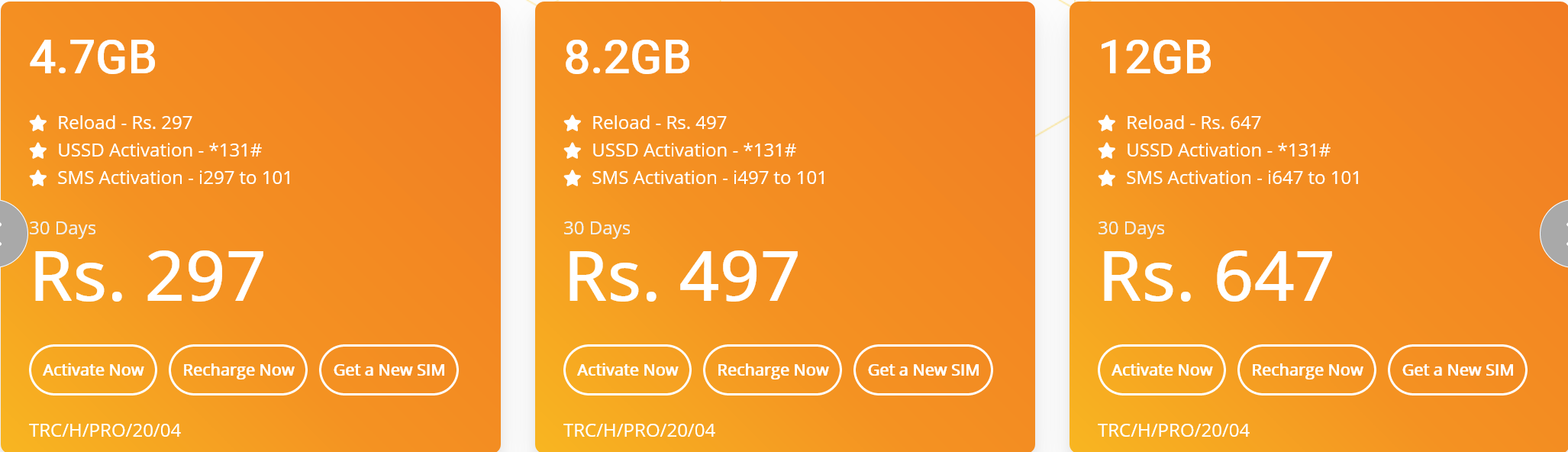 4.7GB

Reload - Rs. 297
USSD Activation - *131#
SMS Activation - i297 to 101

30 Days
Rs. 297

Activate Now
Recharge Now
Get a New SIM

TRC/H/PRO/20/04

8.2GB

Reload - Rs. 497
USSD Activation - *131#
SMS Activation - i497 to 101

30 Days
Rs. 497

Activate Now
Recharge Now
Get a New SIM

TRC/H/PRO/20/04

12GB

Reload - Rs. 647
USSD Activation - *131#
SMS Activation - i647 to 101

30 Days
Rs. 647

Activate Now
Recharge Now
Get a New SIM

TRC/H/PRO/20/04