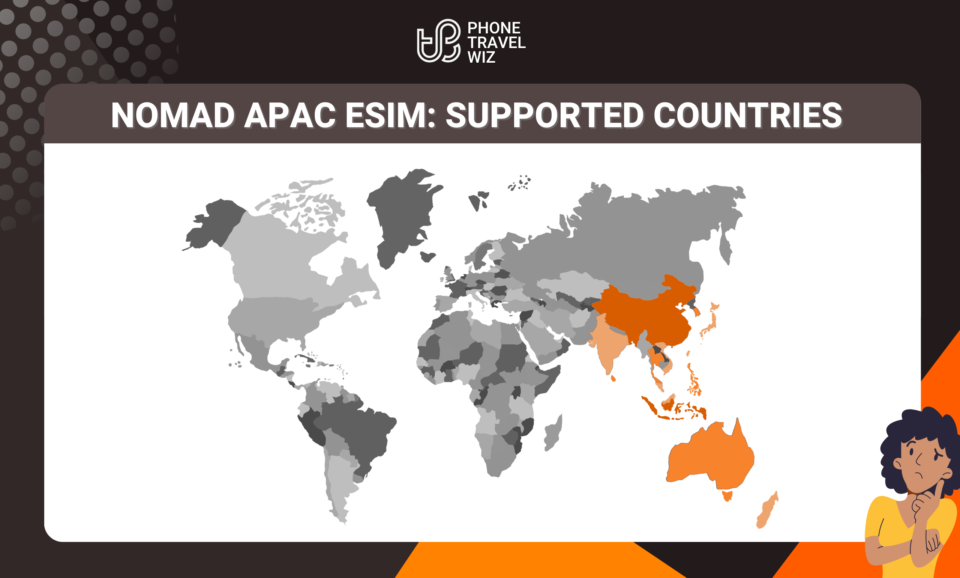 PHONE TRAVEL WIZ

NOMAD APAC ESIM: SUPPORTED COUNTRIES