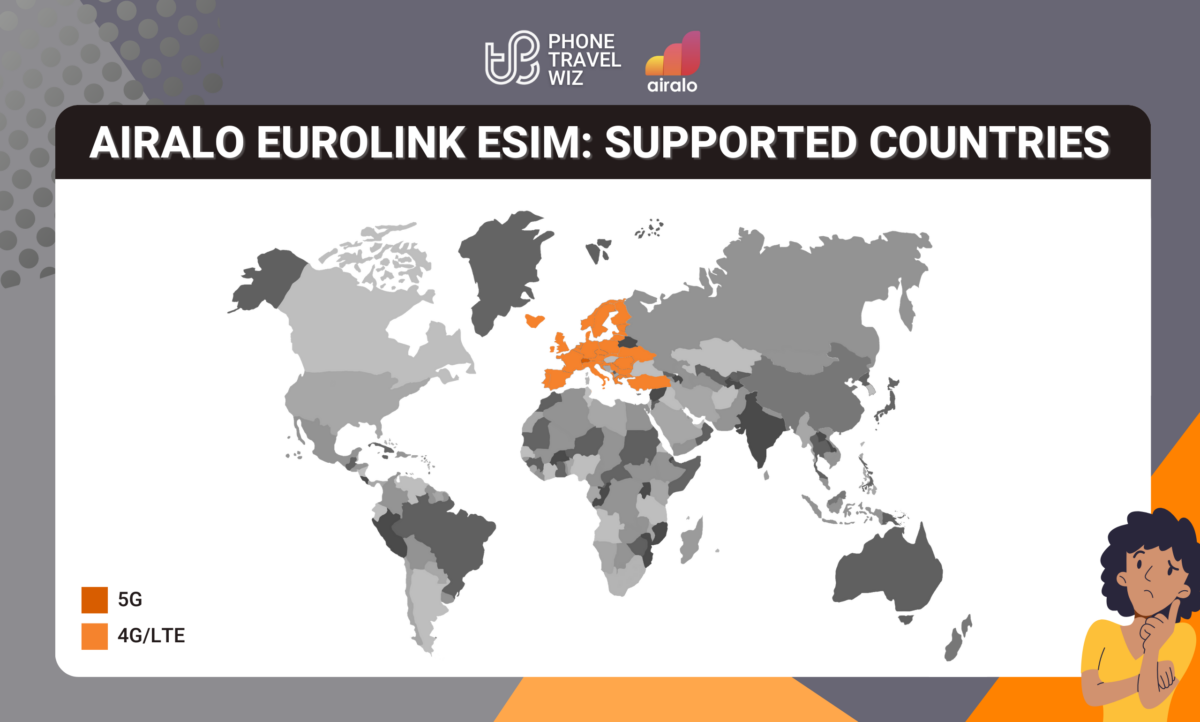 PHONE TRAVEL WIZ

airalo

AIRALO EUROLINK ESIM: SUPPORTED COUNTRIES

5G
4G/LTE