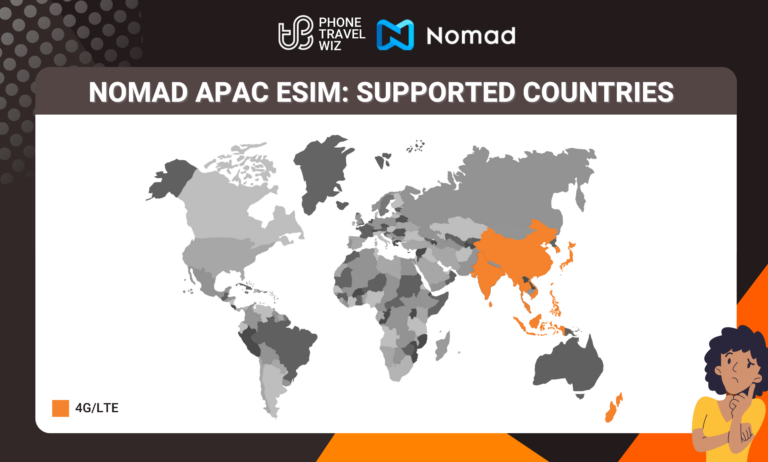 PHONE TRAVEL WIZ
Nomad

NOMAD APAC ESIM: SUPPORTED COUNTRIES

4G/LTE