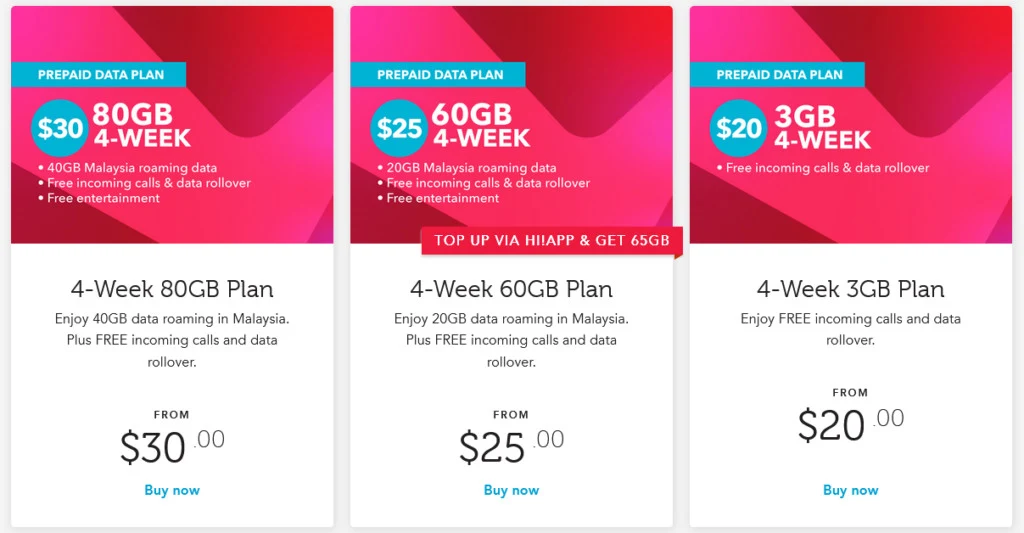 PREPAID DATA PLAN
$30 80GB 4-WEEK
• 40GB Malaysia roaming data
• Free incoming calls & data rollover
• Free entertainment

4-Week 80GB Plan
Enjoy 40GB data roaming in Malaysia. Plus FREE incoming calls and data rollover.

FROM
$30 .00
Buy now

PREPAID DATA PLAN
$25 60GB 4-WEEK
• 20GB Malaysia roaming data
• Free incoming calls & data rollover
• Free entertainment
TOP UP VIA HI!APP & GET 65GB

4-Week 60GB Plan
Enjoy 20GB data roaming in Malaysia. Plus FREE incoming calls and data rollover.

FROM
$25 .00
Buy now

PREPAID DATA PLAN
$20 3GB 4-WEEK
• Free incoming calls & data rollover

4-Week 3GB Plan
Enjoy FREE incoming calls and data rollover.

FROM
$20 .00
Buy now