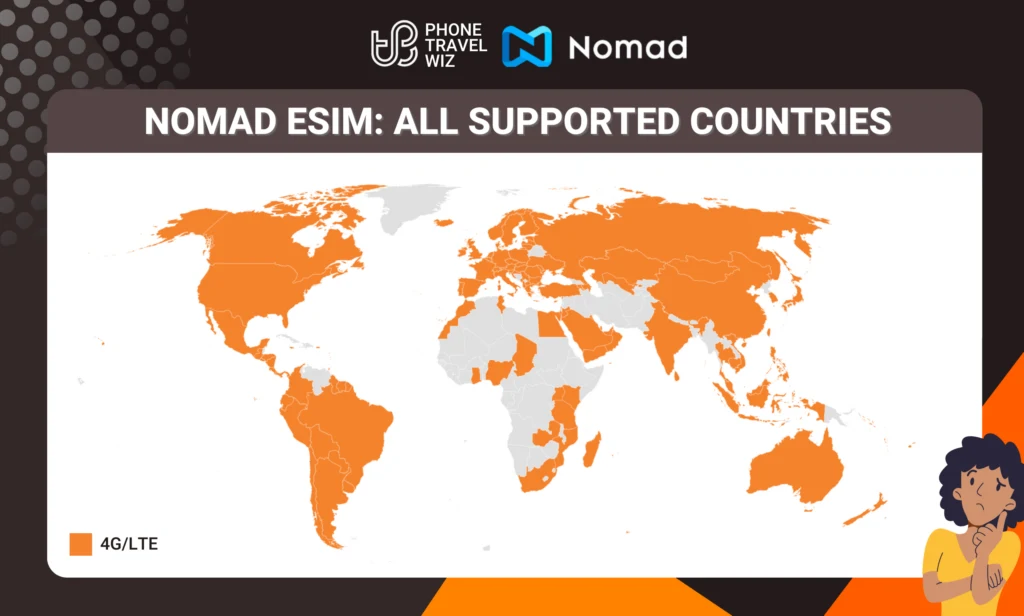 PHONE TRAVEL WIZ
Nomad

NOMAD ESIM: ALL SUPPORTED COUNTRIES

4G/LTE