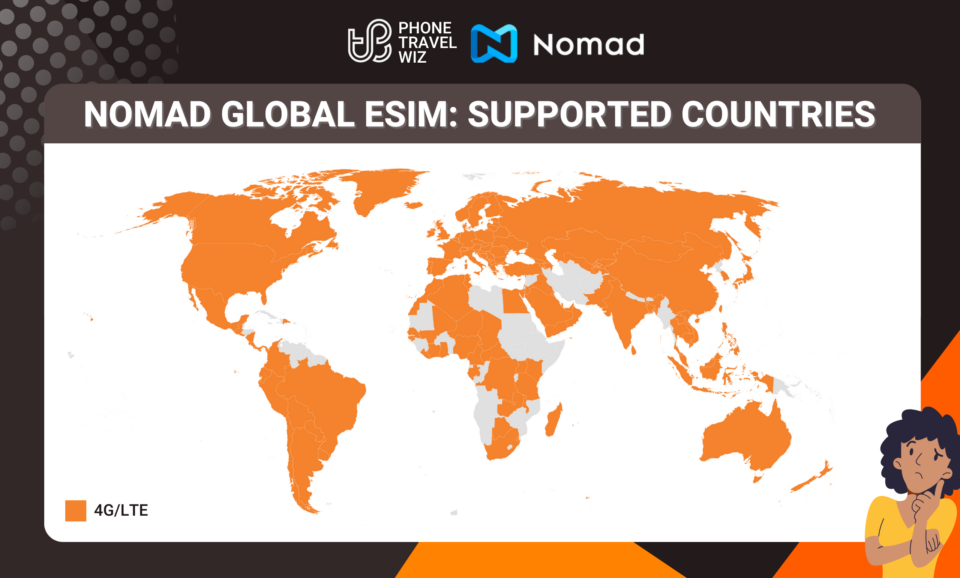 PHONE TRAVEL WIZ

Nomad

NOMAD GLOBAL ESIM: SUPPORTED COUNTRIES

4G/LTE