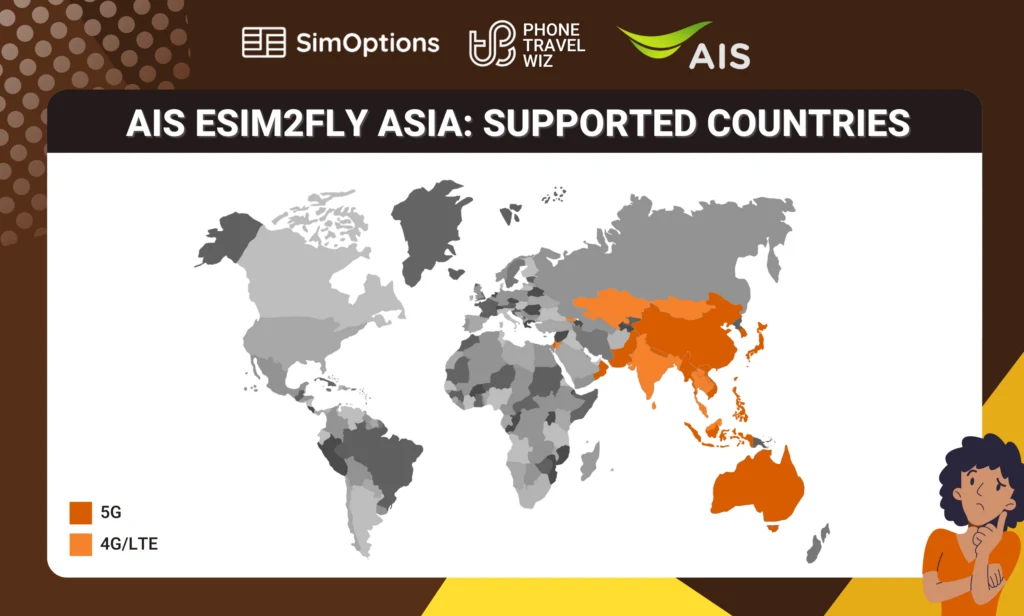 SimOptions
PHONE TRAVEL WIZ
AIS

AIS ESIM2FLY ASIA: SUPPORTED COUNTRIES

5G
4G/LTE