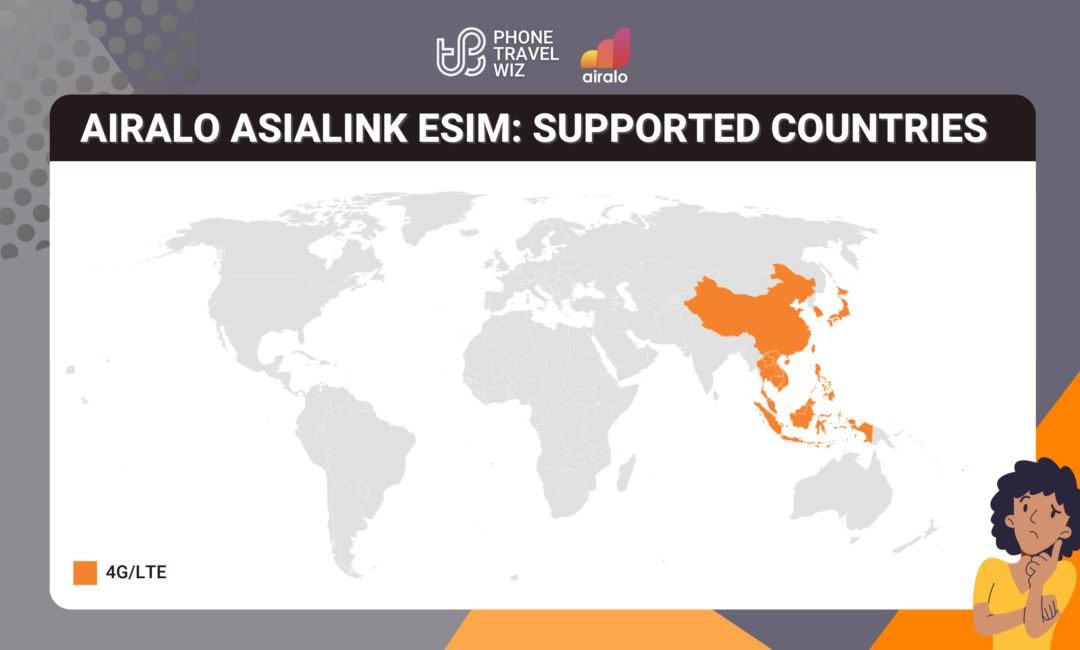 PHONE TRAVEL WIZ

airalo

AIRALO ASIALINK ESIM: SUPPORTED COUNTRIES

4G/LTE