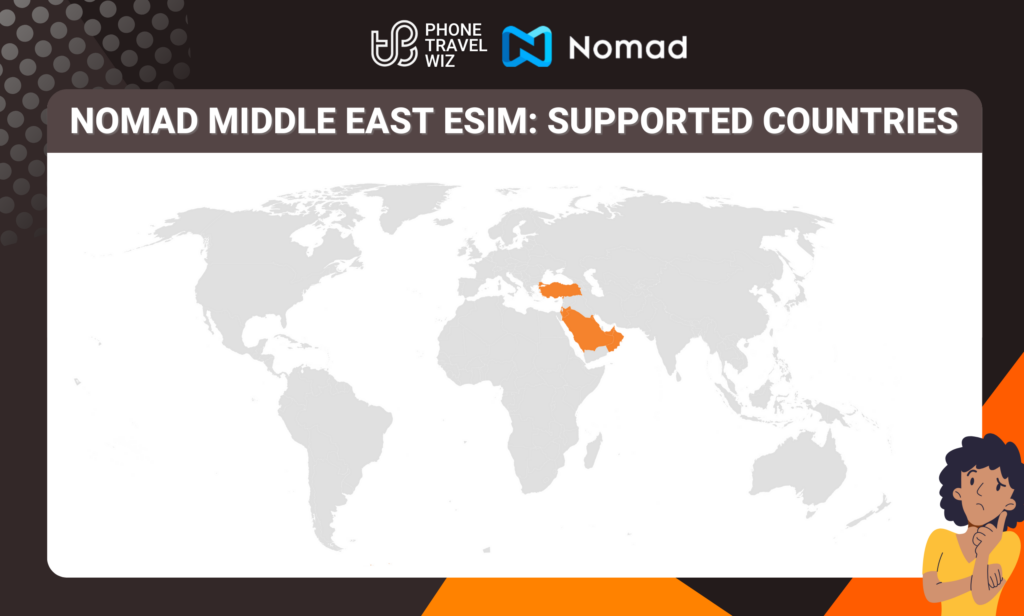 PHONE TRAVEL WIZ

Nomad

NOMAD MIDDLE EAST ESIM: SUPPORTED COUNTRIES