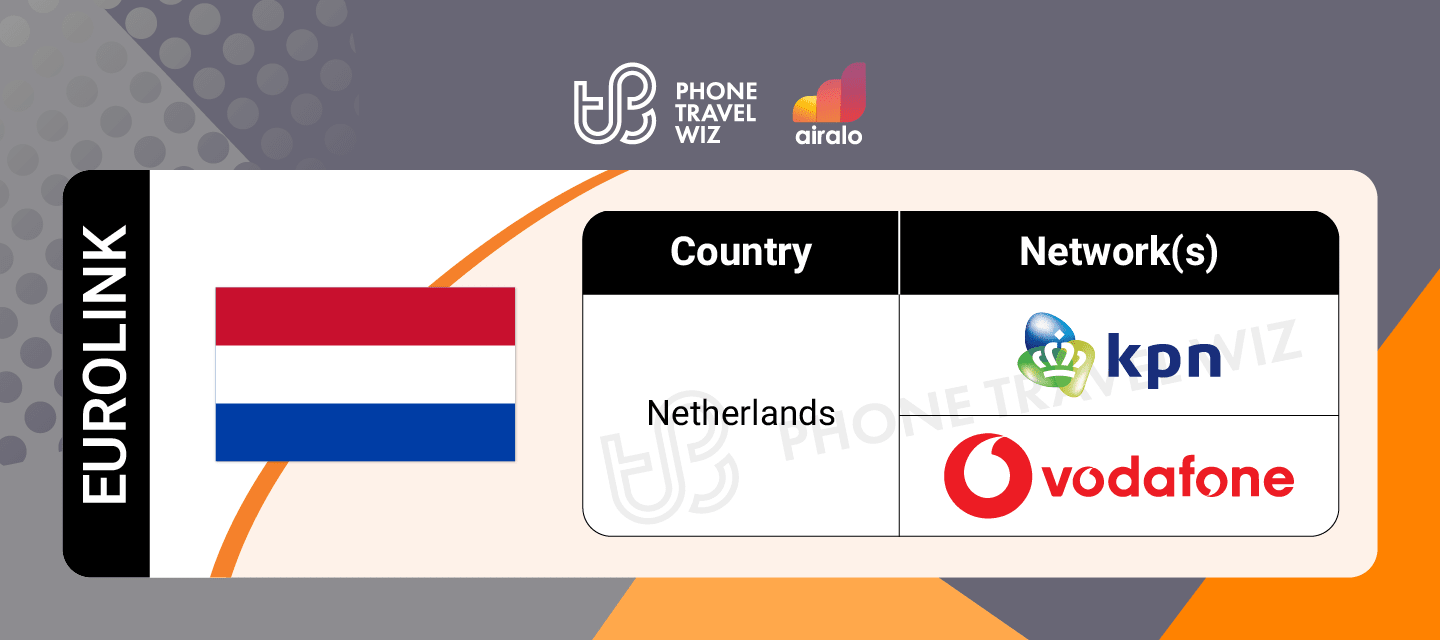 PHONE TRAVEL WIZ

airalo

EUROLINK

| Country | Network(s) |
|---|---|
| Netherlands | kpn |
| | vodafone |

PHONE TRAVEL WIZ