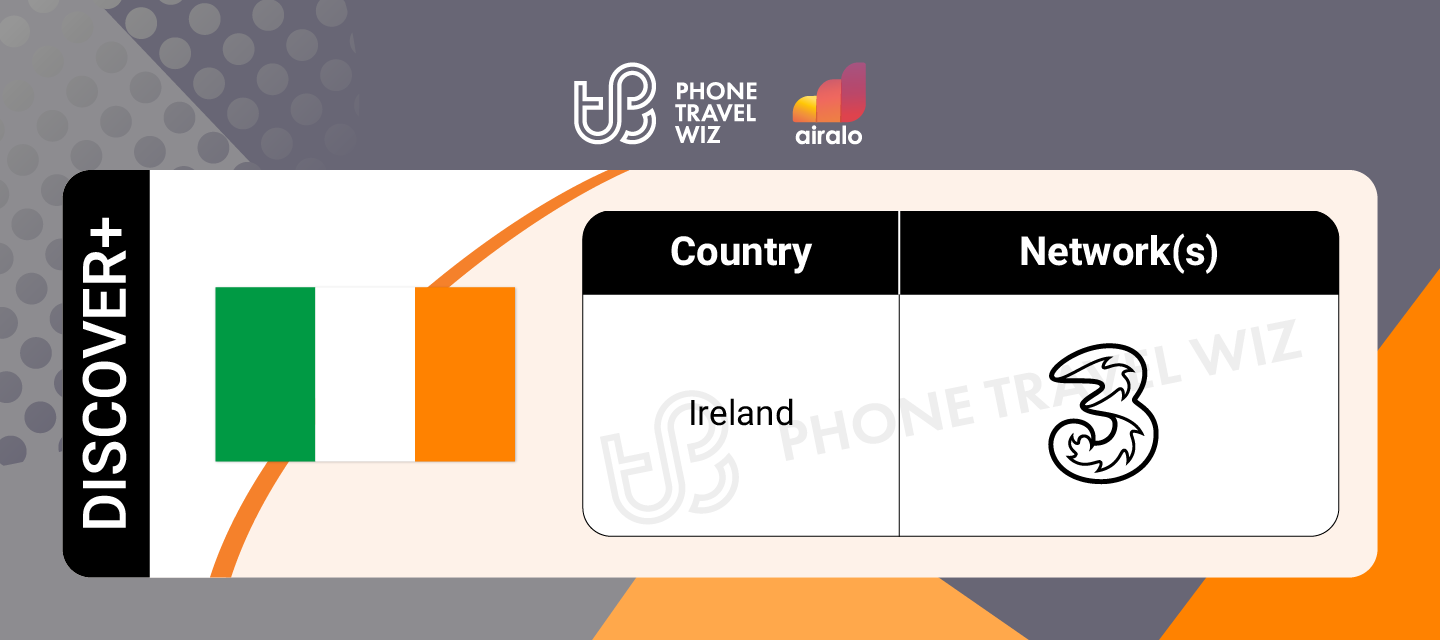 PHONE TRAVEL WIZ

airalo

DISCOVER+

| Country | Network(s) |
|---|---|
| Ireland | 3 |

PHONE TRAVEL WIZ