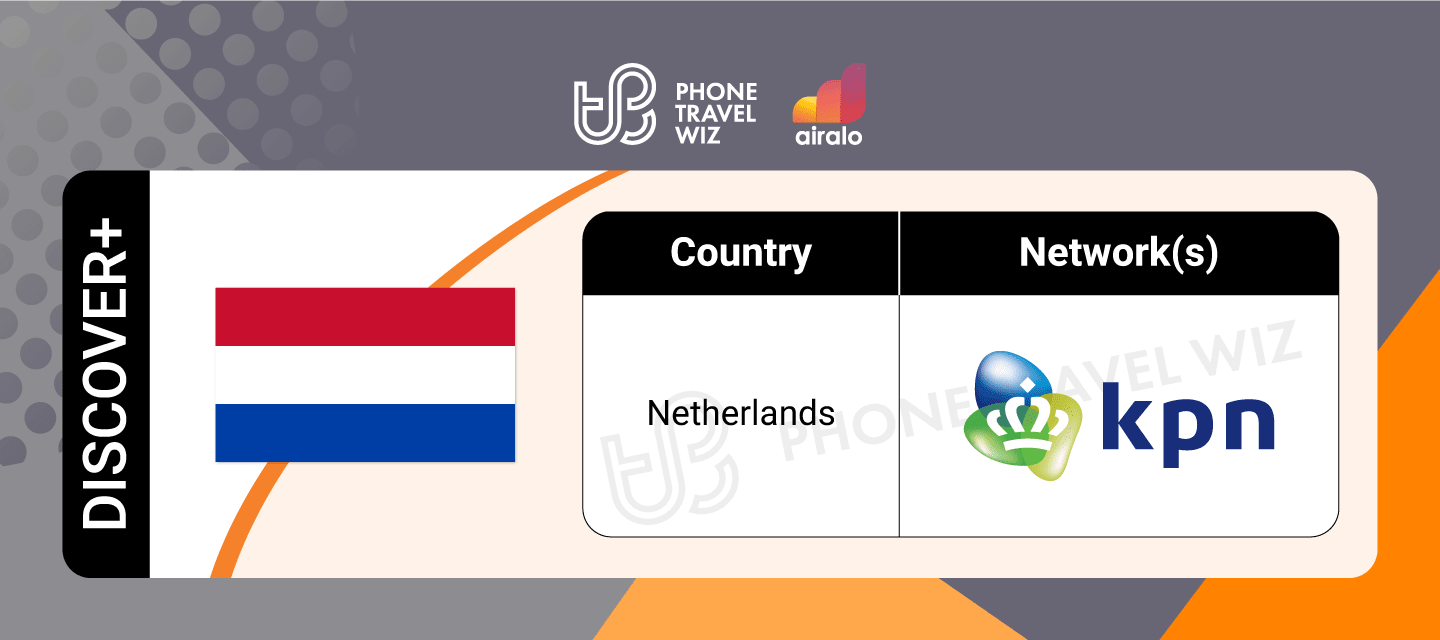 PHONE TRAVEL WIZ

airalo

DISCOVER+

| Country | Network(s) |
|---|---|
| Netherlands | kpn |

PHONE TRAVEL WIZ