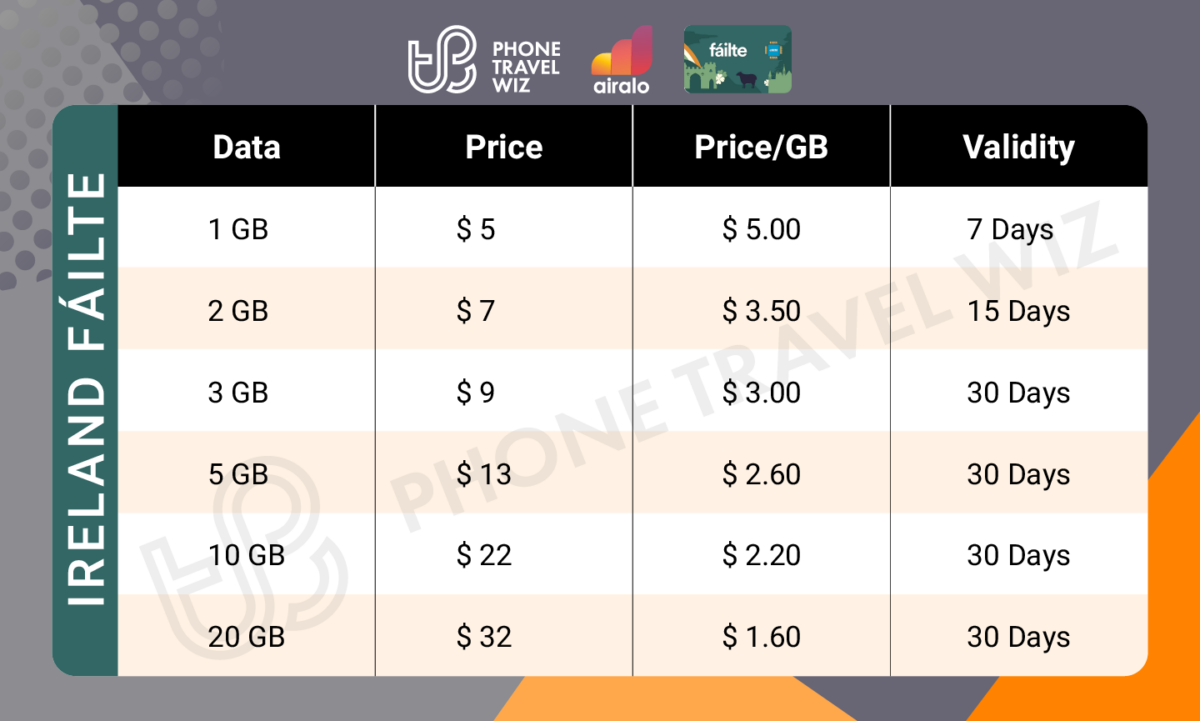 PHONE TRAVEL WIZ

airalo

fáilte

IRELAND FÁILTE

| Data | Price | Price/GB | Validity |
|---|---|---|---|
| 1 GB | $ 5 | $ 5.00 | 7 Days |
| 2 GB | $ 7 | $ 3.50 | 15 Days |
| 3 GB | $ 9 | $ 3.00 | 30 Days |
| 5 GB | $ 13 | $ 2.60 | 30 Days |
| 10 GB | $ 22 | $ 2.20 | 30 Days |
| 20 GB | $ 32 | $ 1.60 | 30 Days |

PHONE TRAVEL WIZ