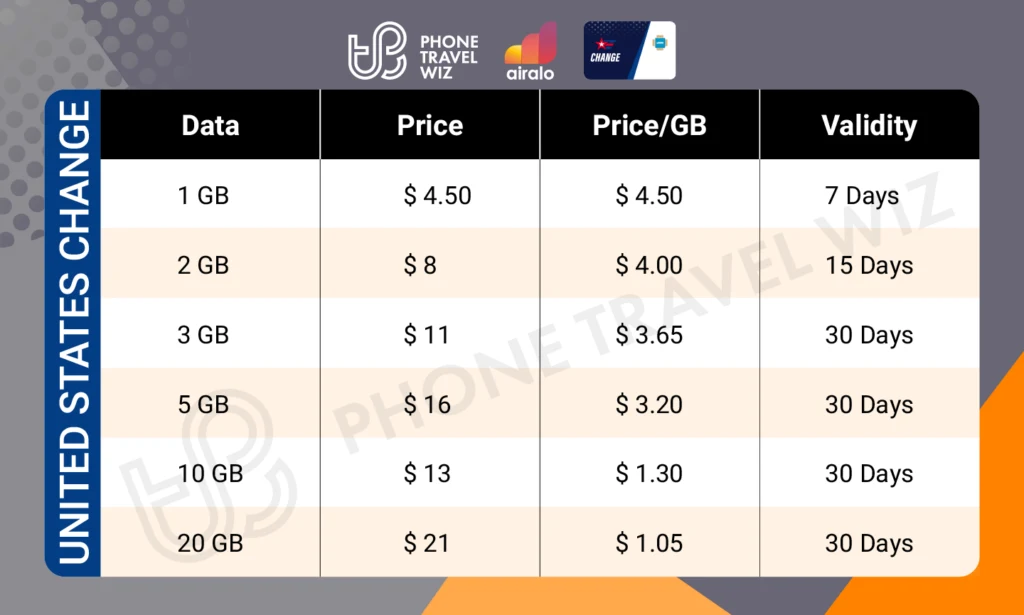 PHONE TRAVEL WIZ

airalo

CHANGE

UNITED STATES CHANGE

| Data | Price | Price/GB | Validity |
|---|---|---|---|
| 1 GB | $ 4.50 | $ 4.50 | 7 Days |
| 2 GB | $ 8 | $ 4.00 | 15 Days |
| 3 GB | $ 11 | $ 3.65 | 30 Days |
| 5 GB | $ 16 | $ 3.20 | 30 Days |
| 10 GB | $ 13 | $ 1.30 | 30 Days |
| 20 GB | $ 21 | $ 1.05 | 30 Days |

PHONE TRAVEL WIZ