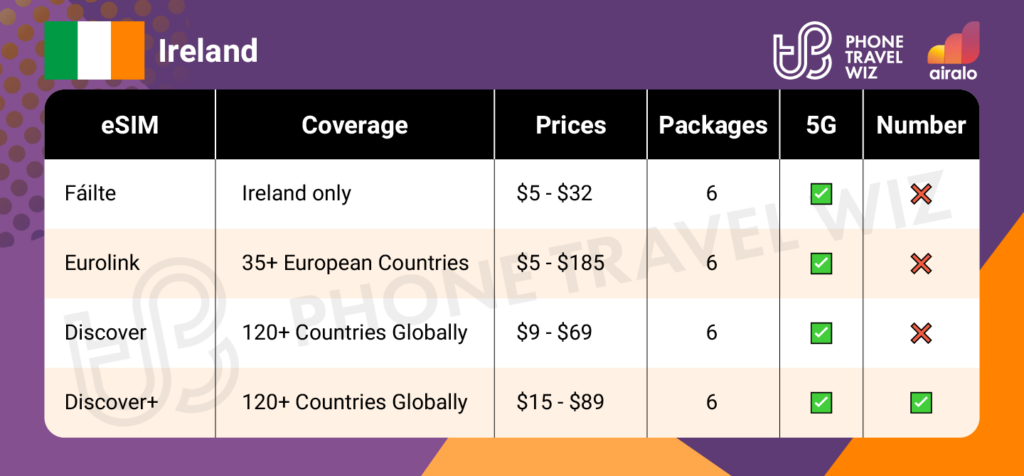 Ireland

PHONE TRAVEL WIZ

airalo

| eSIM | Coverage | Prices | Packages | 5G | Number |
|---|---|---|---|---|---|
| Fáilte | Ireland only | \$5 - \$32 | 6 | ✅ | ❌ |
| Eurolink | 35+ European Countries | \$5 - \$185 | 6 | ✅ | ❌ |
| Discover | 120+ Countries Globally | \$9 - \$69 | 6 | ✅ | ❌ |
| Discover+ | 120+ Countries Globally | \$15 - \$89 | 6 | ✅ | ✅ |

PHONE TRAVEL WIZ