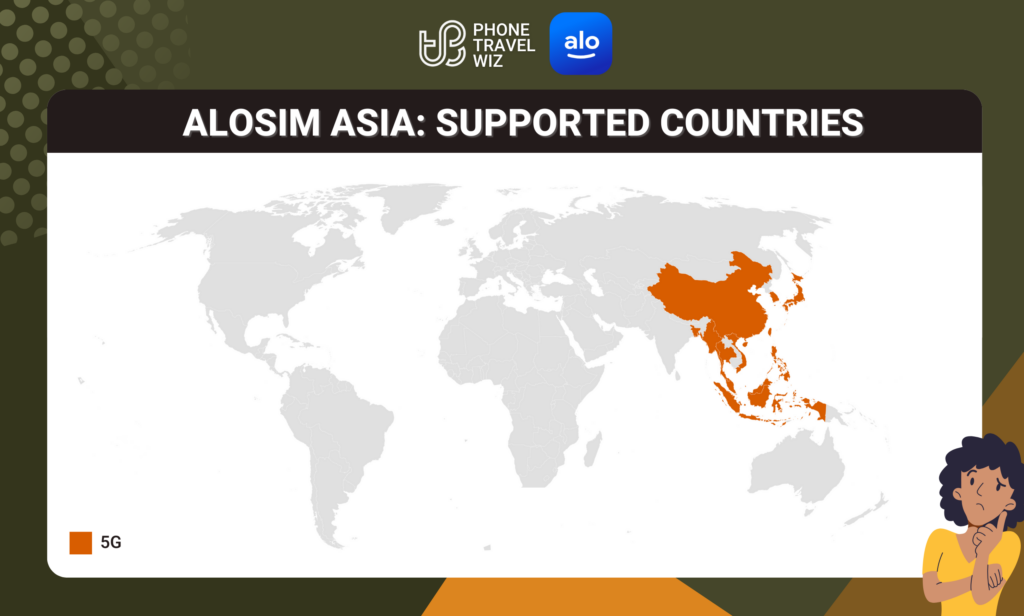 PHONE TRAVEL WIZ

alo

ALOSIM ASIA: SUPPORTED COUNTRIES

5G