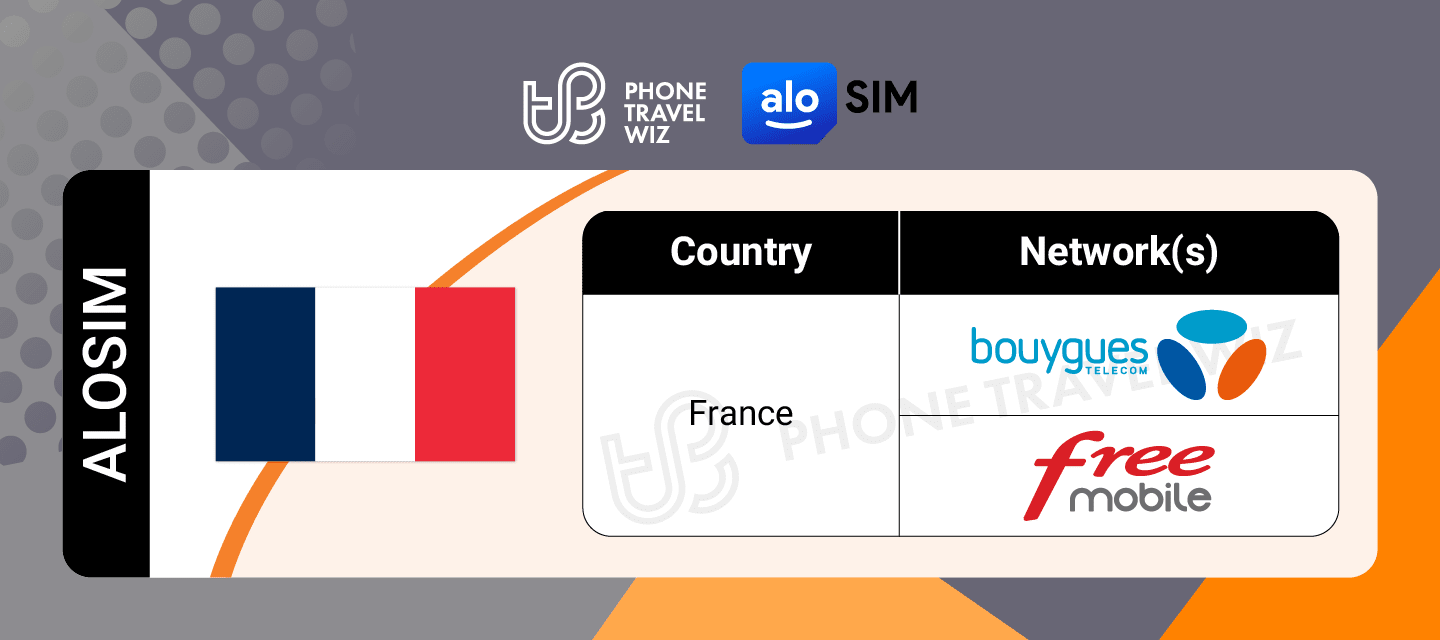 PHONE TRAVEL WIZ

alo SIM

ALOSIM

| Country | Network(s) |
|---|---|
| France | bouygues TELECOM |
| | free mobile |

PHONE TRAVEL WIZ