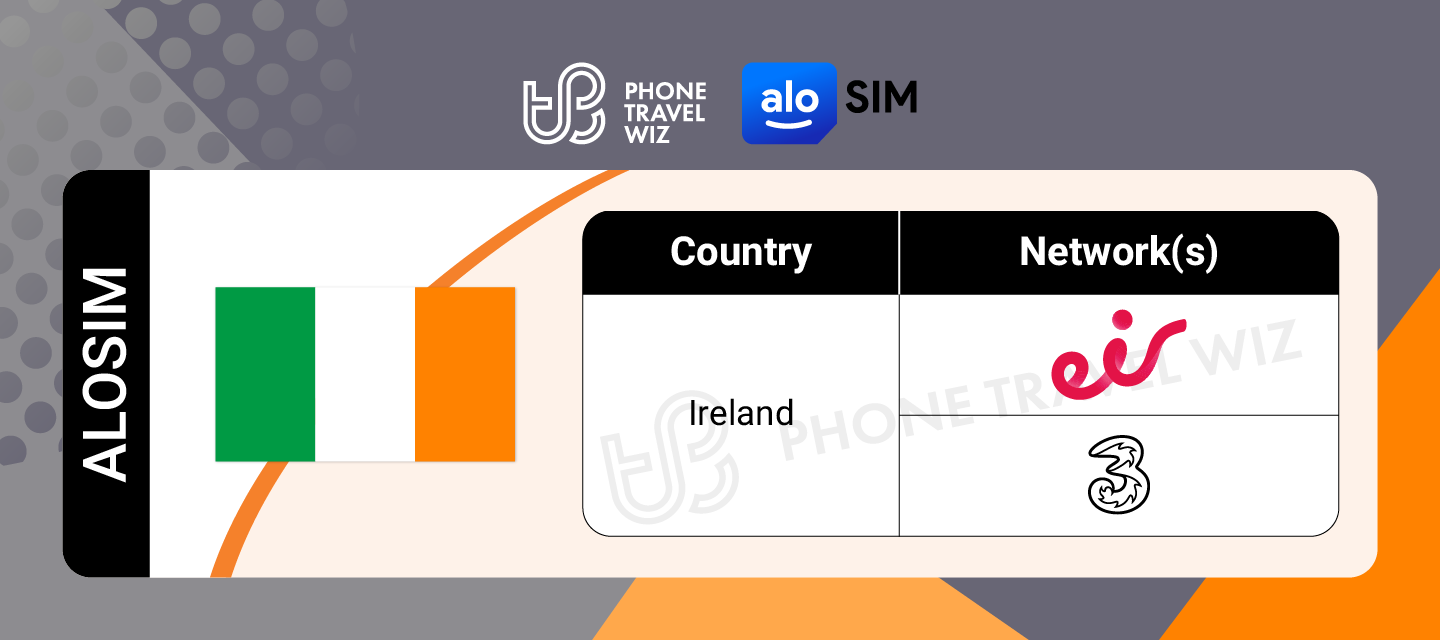 PHONE TRAVEL WIZ

alo SIM

ALOSIM

| Country | Network(s) |
|---|---|
| Ireland | eir |
| | 3 |

PHONE TRAVEL WIZ