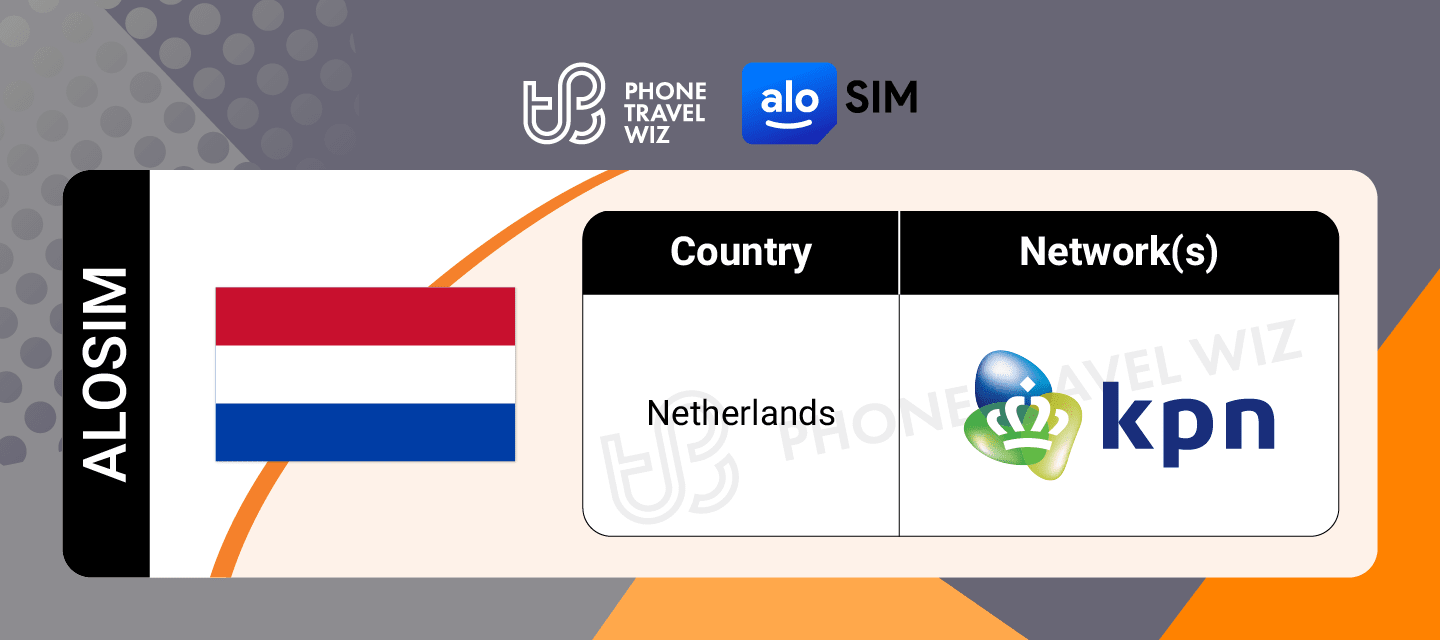 PHONE TRAVEL WIZ

alo SIM

ALOSIM

| Country | Network(s) |
|---|---|
| Netherlands | kpn |

PHONE TRAVEL WIZ