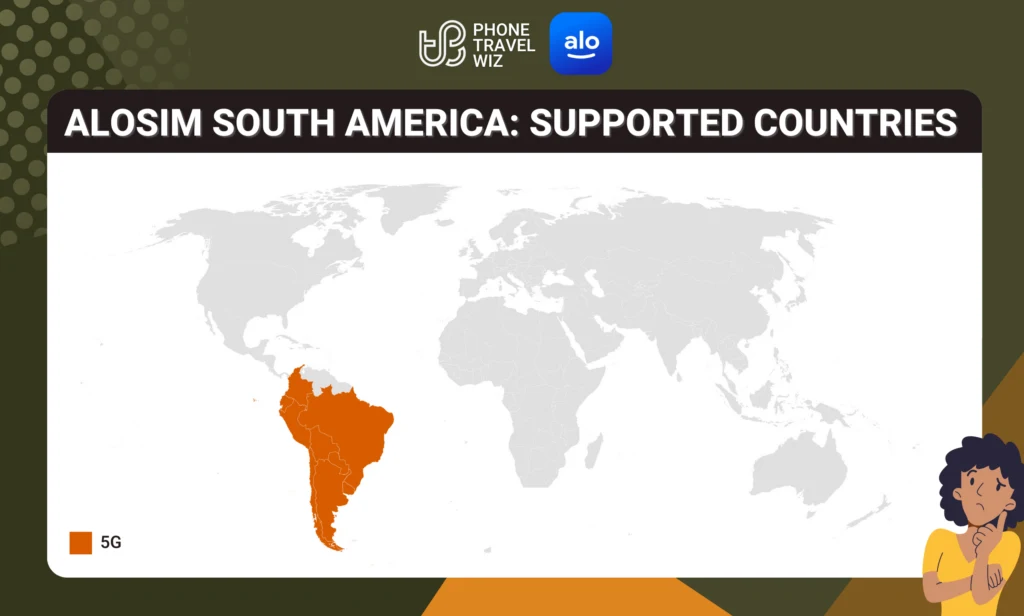 PHONE TRAVEL WIZ

alo

ALOSIM SOUTH AMERICA: SUPPORTED COUNTRIES

5G