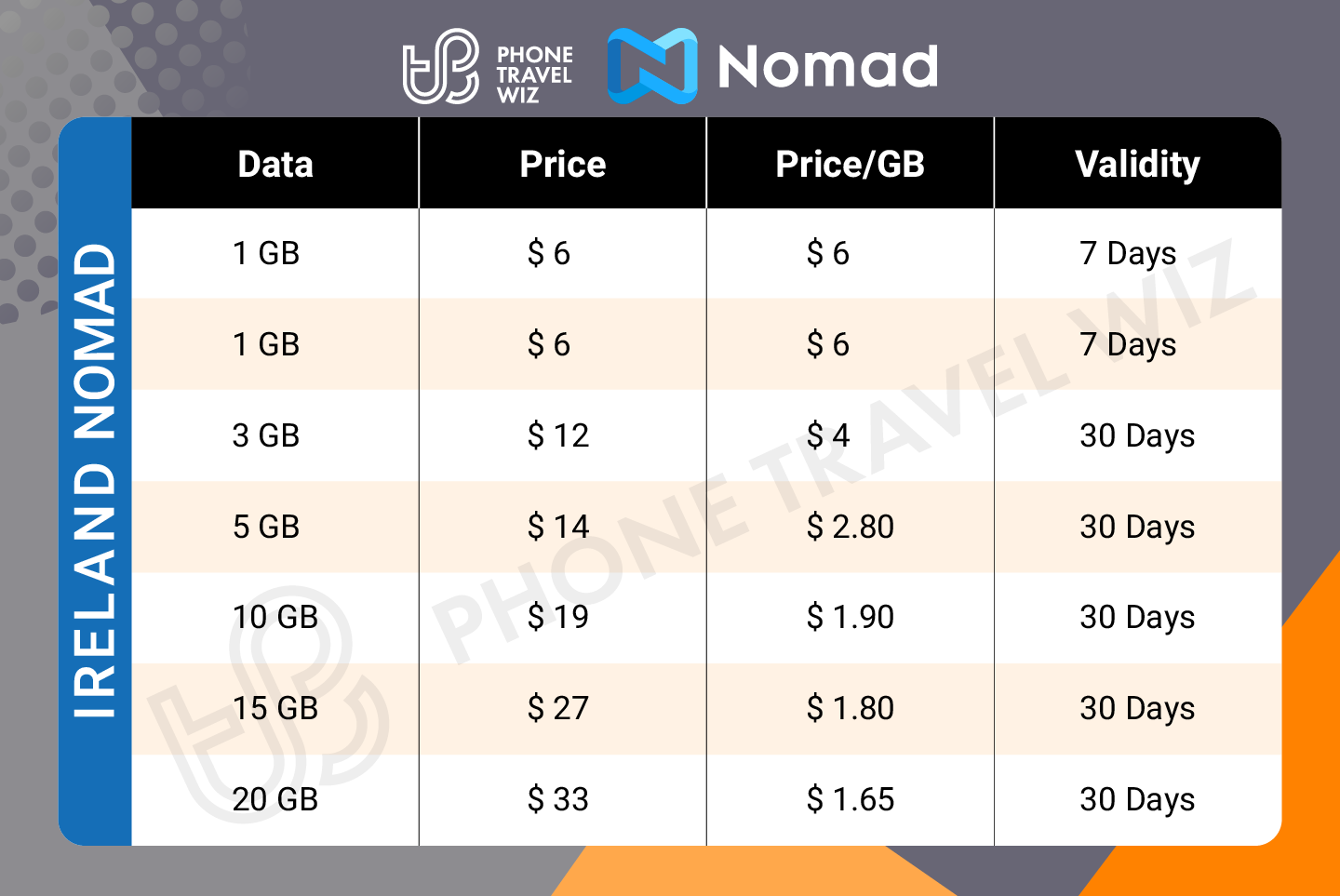 PHONE TRAVEL WIZ Nomad

IRELAND NOMAD

| Data | Price | Price/GB | Validity |
|---|---|---|---|
| 1 GB | $ 6 | $ 6 | 7 Days |
| 1 GB | $ 6 | $ 6 | 7 Days |
| 3 GB | $ 12 | $ 4 | 30 Days |
| 5 GB | $ 14 | $ 2.80 | 30 Days |
| 10 GB | $ 19 | $ 1.90 | 30 Days |
| 15 GB | $ 27 | $ 1.80 | 30 Days |
| 20 GB | $ 33 | $ 1.65 | 30 Days |

PHONE TRAVEL WIZ