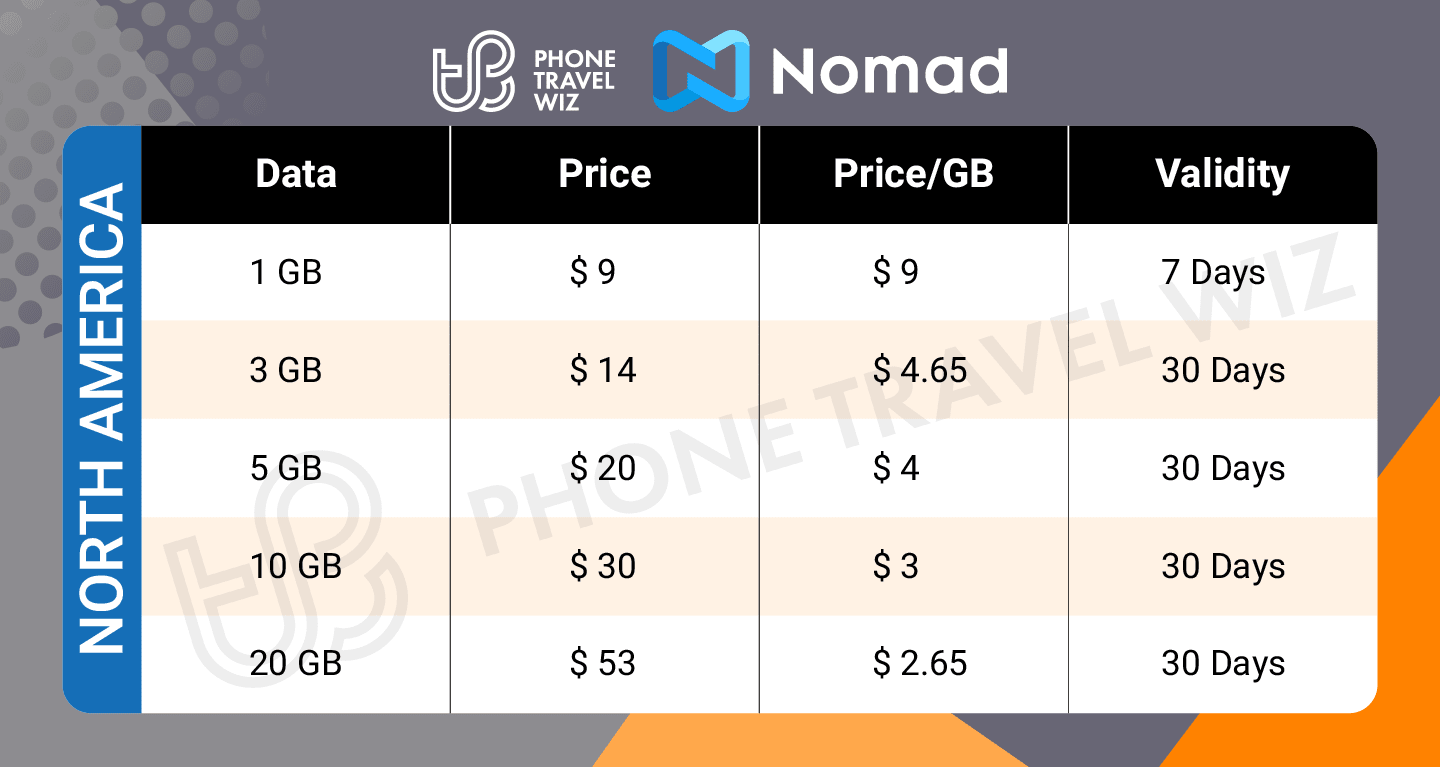 PHONE TRAVEL WIZ Nomad

NORTH AMERICA

| Data | Price | Price/GB | Validity |
|---|---|---|---|
| 1 GB | $ 9 | $ 9 | 7 Days |
| 3 GB | $ 14 | $ 4.65 | 30 Days |
| 5 GB | $ 20 | $ 4 | 30 Days |
| 10 GB | $ 30 | $ 3 | 30 Days |
| 20 GB | $ 53 | $ 2.65 | 30 Days |

PHONE TRAVEL WIZ