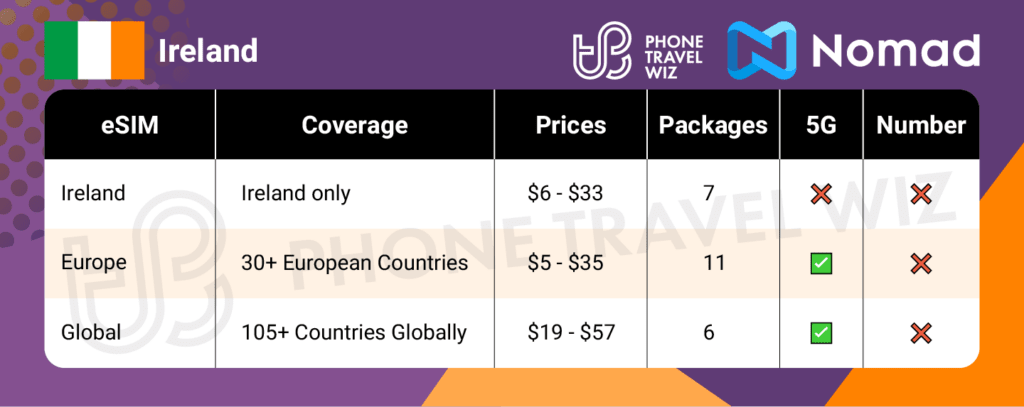 Ireland

PHONE TRAVEL WIZ

Nomad

| eSIM | Coverage | Prices | Packages | 5G | Number |
|---|---|---|---|---|---|
| Ireland | Ireland only | \$6 - \$33 | 7 | ❌ | ❌ |
| Europe | 30+ European Countries | \$5 - \$35 | 11 | ✅ | ❌ |
| Global | 105+ Countries Globally | \$19 - \$57 | 6 | ✅ | ❌ |

PHONE TRAVEL WIZ