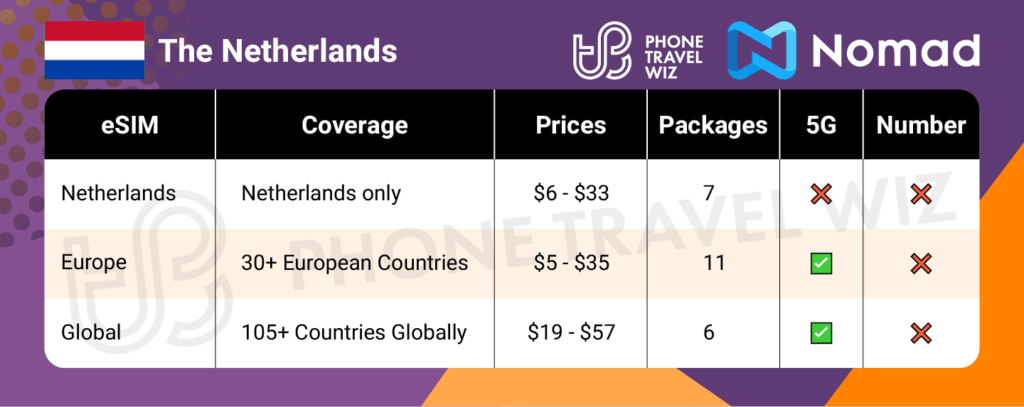 The Netherlands

PHONE TRAVEL WIZ

Nomad

| eSIM | Coverage | Prices | Packages | 5G | Number |
|---|---|---|---|---|---|
| Netherlands | Netherlands only | \$6 - \$33 | 7 | ❌ | ❌ |
| Europe | 30+ European Countries | \$5 - \$35 | 11 | ✅ | ❌ |
| Global | 105+ Countries Globally | \$19 - \$57 | 6 | ✅ | ❌ |

PHONE TRAVEL WIZ