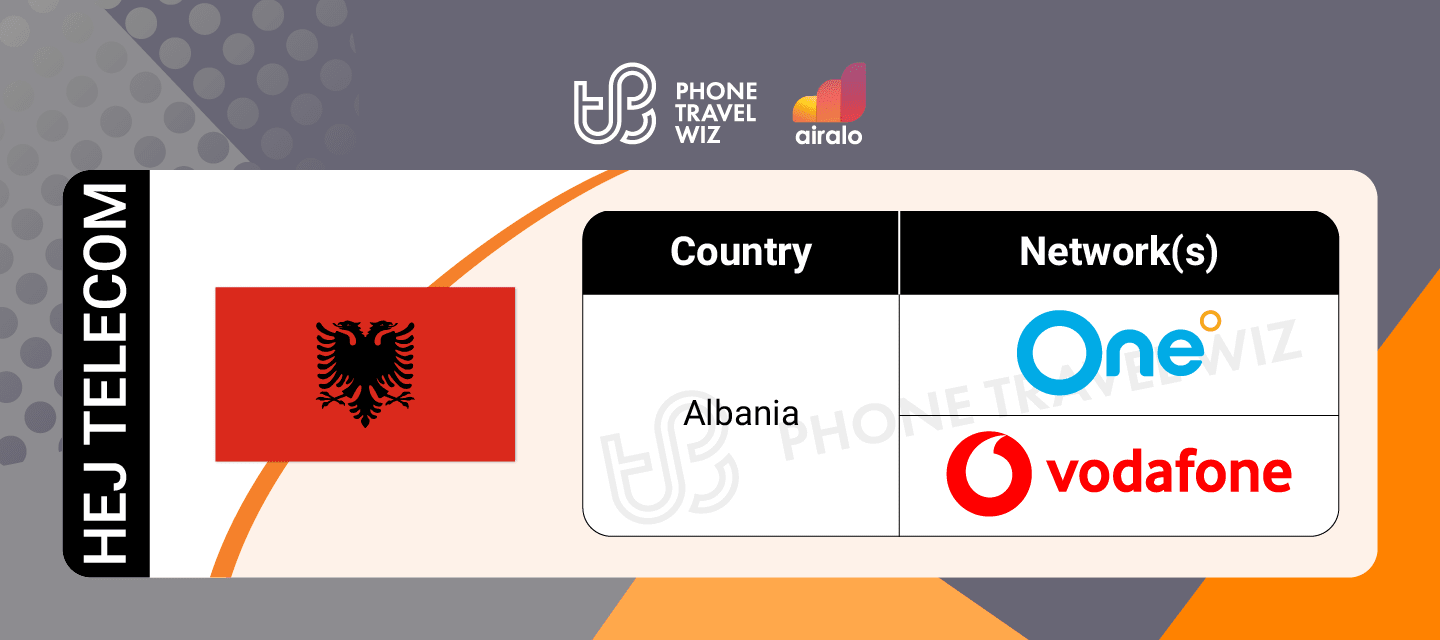 PHONE TRAVEL WIZ
airalo

HEJ TELECOM

| Country | Network(s) |
|---|---|
| Albania | One |
| | vodafone |

PHONE TRAVEL WIZ