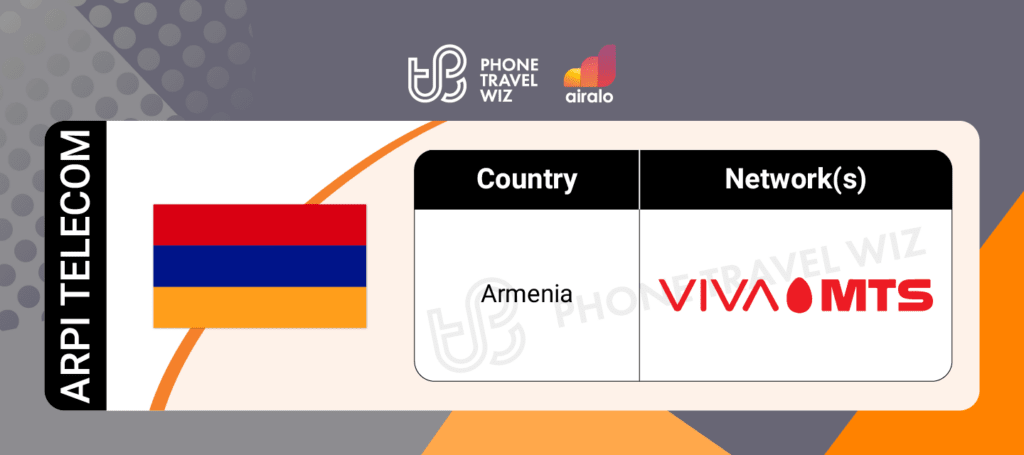 PHONE TRAVEL WIZ

airalo

ARPI TELECOM

| Country | Network(s) |
|---|---|
| Armenia | VIVA MTS |

PHONE TRAVEL WIZ