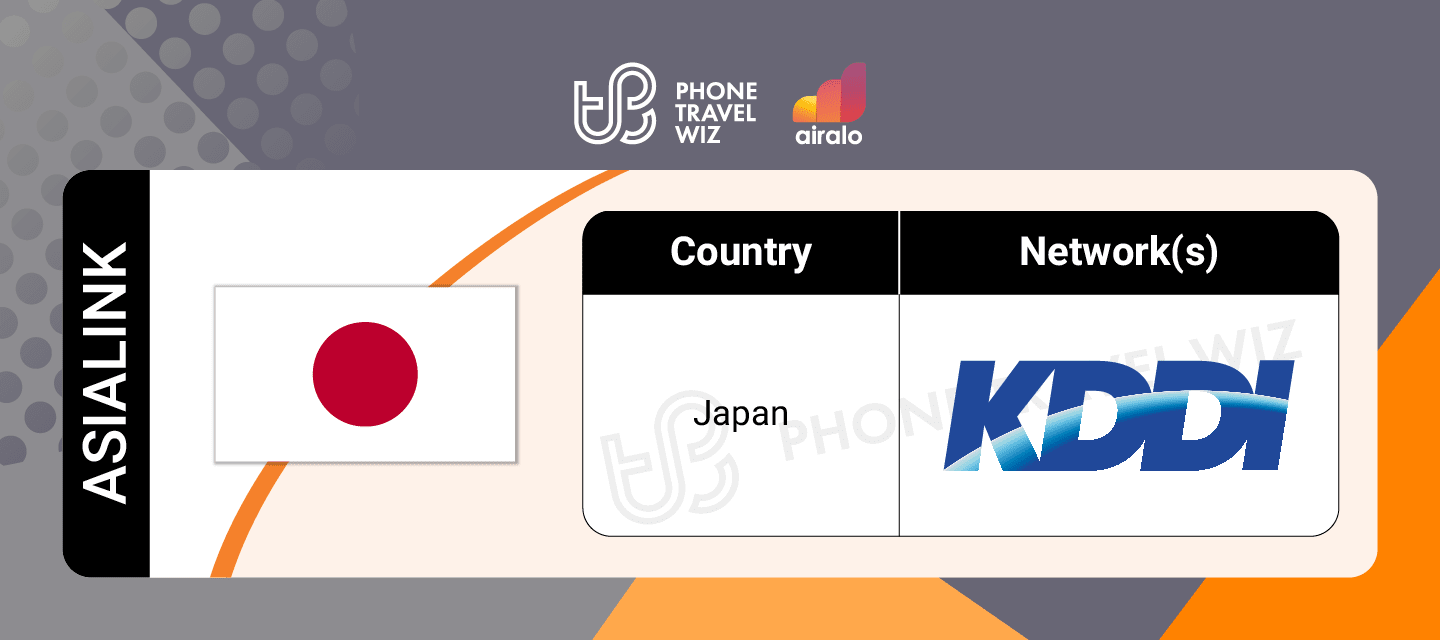 PHONE TRAVEL WIZ

airalo

ASIALINK

| Country | Network(s) |
|---|---|
| Japan | KDDI |

PHONE TRAVEL WIZ