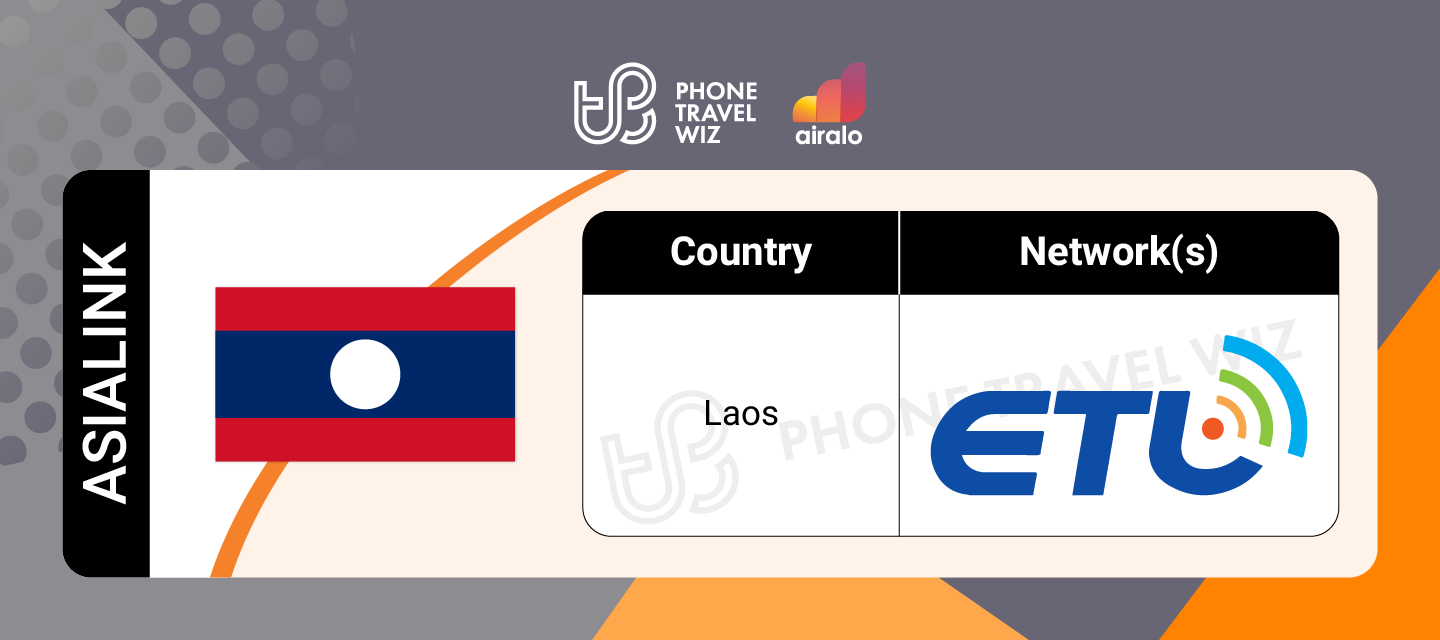 PHONE TRAVEL WIZ

airalo

ASIALINK

| Country | Network(s) |
|---|---|
| Laos | ETL |

PHONE TRAVEL WIZ