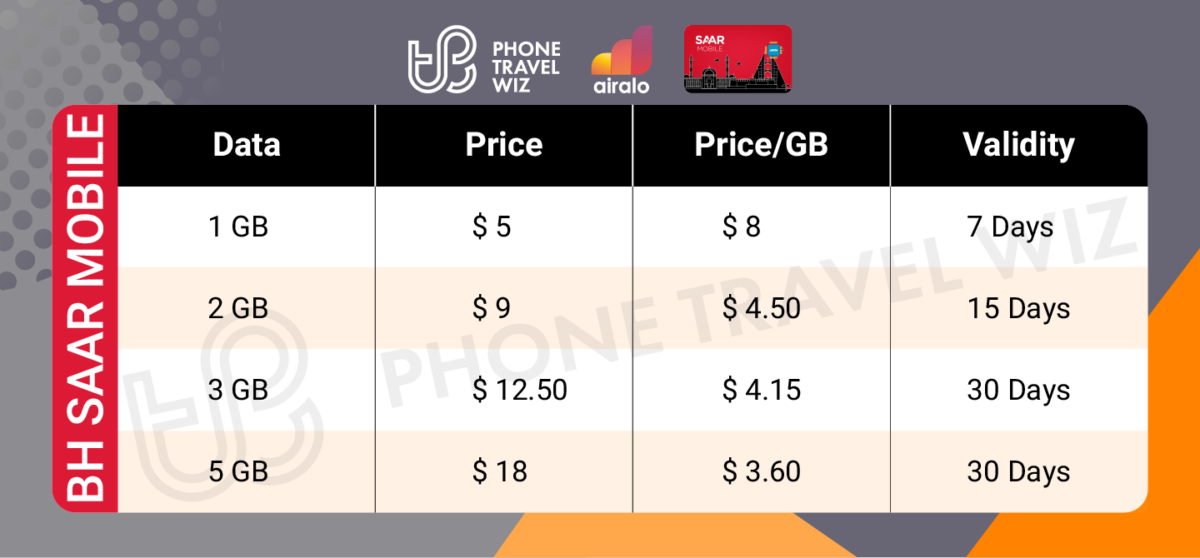 PHONE TRAVEL WIZ

airalo

SAAR MOBILE

BH SAAR MOBILE

| Data | Price | Price/GB | Validity |
|---|---|---|---|
| 1 GB | $ 5 | $ 8 | 7 Days |
| 2 GB | $ 9 | $ 4.50 | 15 Days |
| 3 GB | $ 12.50 | $ 4.15 | 30 Days |
| 5 GB | $ 18 | $ 3.60 | 30 Days |

PHONE TRAVEL WIZ