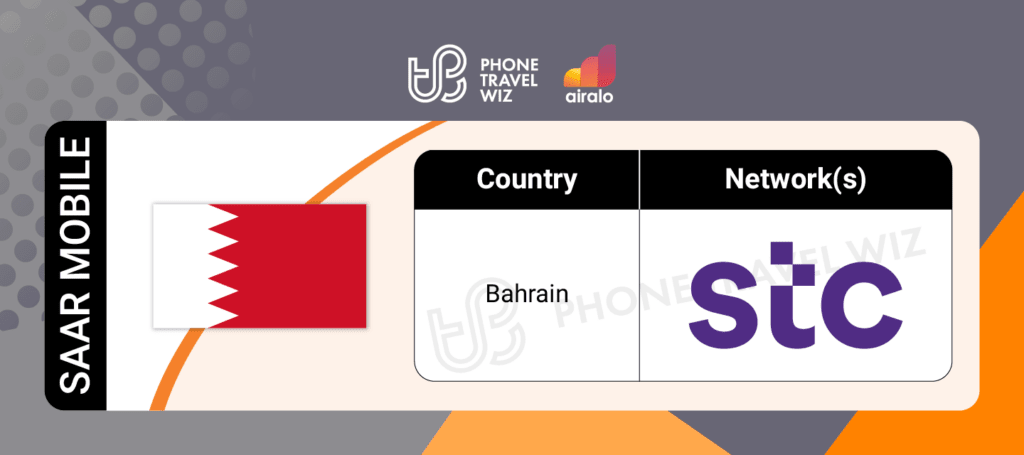 PHONE TRAVEL WIZ

airalo

SAAR MOBILE

| Country | Network(s) |
|---|---|
| Bahrain | stc |

PHONE TRAVEL WIZ