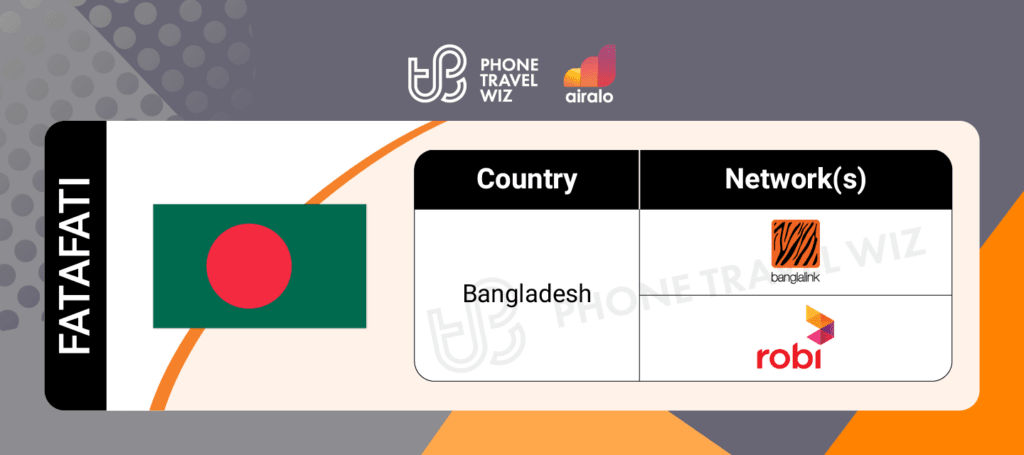 PHONE TRAVEL WIZ

airalo

FATAFATI

| Country | Network(s) |
|---|---|
| Bangladesh | banglalink |
| | robi |

PHONE TRAVEL WIZ