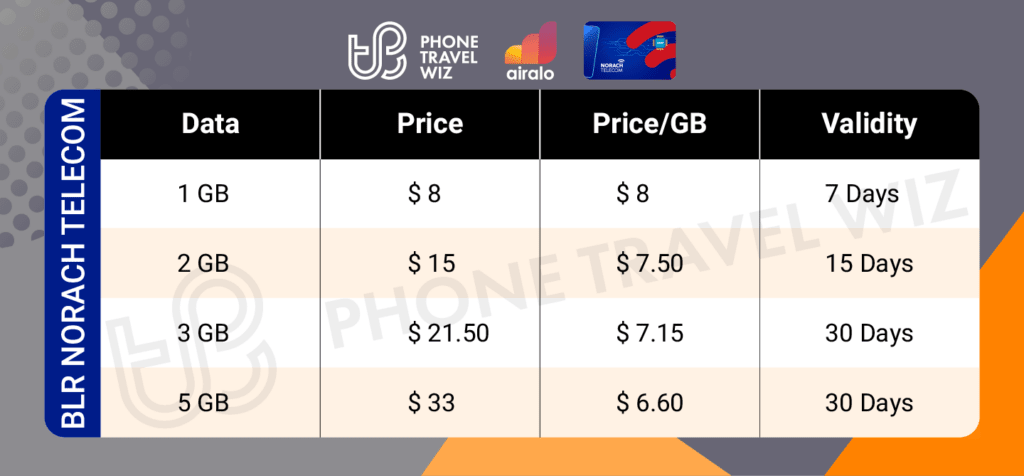 PHONE TRAVEL WIZ

airalo

NORACH TELECOM

BLR NORACH TELECOM

| Data | Price | Price/GB | Validity |
|---|---|---|---|
| 1 GB | $ 8 | $ 8 | 7 Days |
| 2 GB | $ 15 | $ 7.50 | 15 Days |
| 3 GB | $ 21.50 | $ 7.15 | 30 Days |
| 5 GB | $ 33 | $ 6.60 | 30 Days |

PHONE TRAVEL WIZ