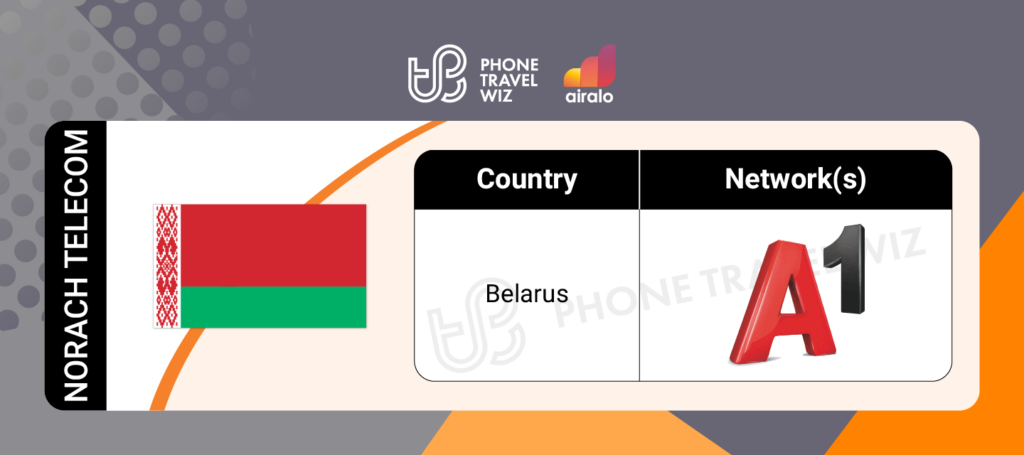 PHONE TRAVEL WIZ

airalo

NORACH TELECOM

| Country | Network(s) |
|---|---|
| Belarus | A1 |

PHONE TRAVEL WIZ