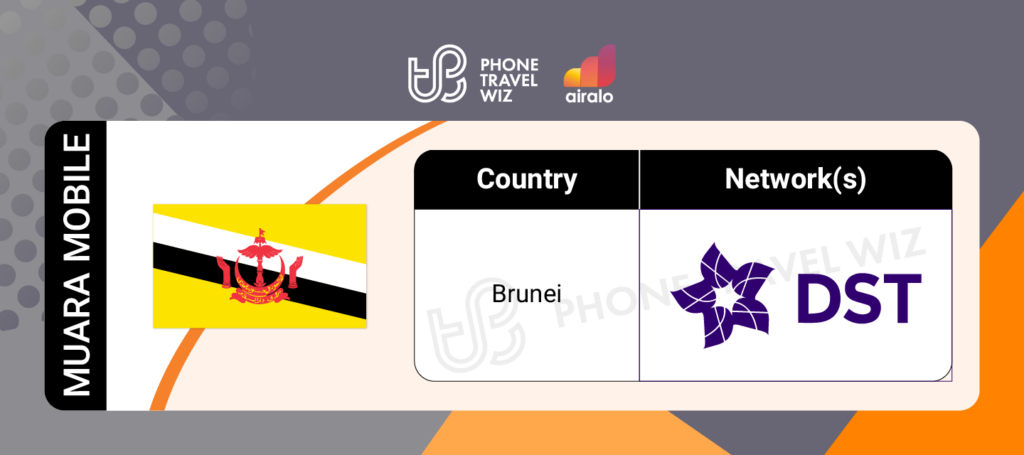 PHONE TRAVEL WIZ

airalo

MUARA MOBILE

| Country | Network(s) |
|---|---|
| Brunei | DST |

PHONE TRAVEL WIZ