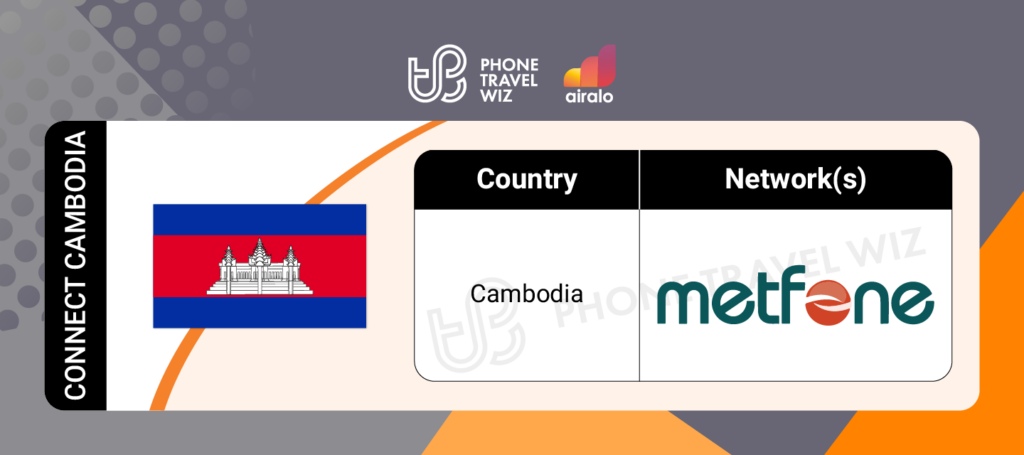 PHONE TRAVEL WIZ

airalo

CONNECT CAMBODIA

| Country | Network(s) |
|---|---|
| Cambodia | metfone |

PHONE TRAVEL WIZ