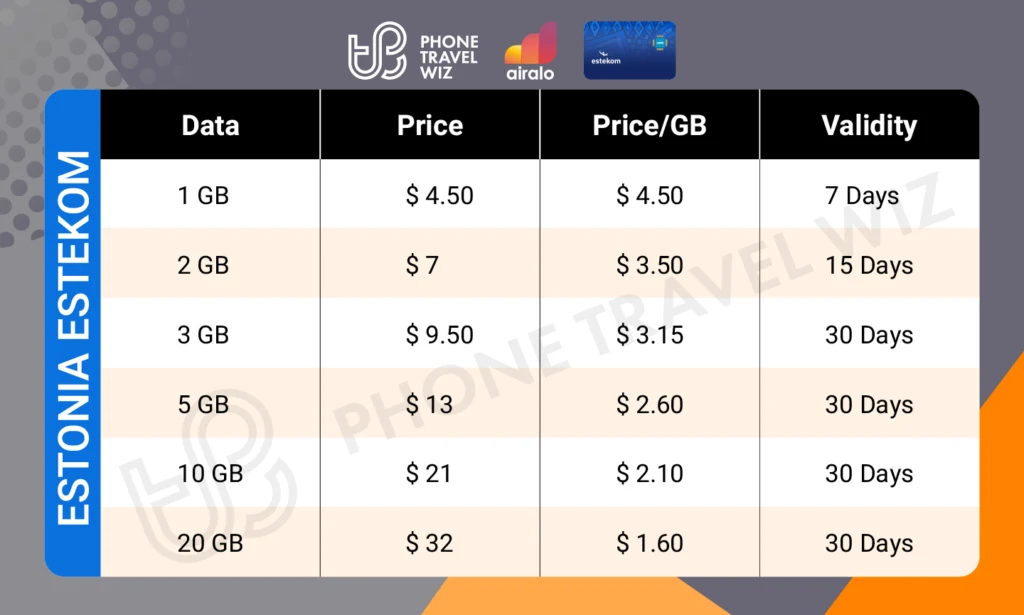 PHONE TRAVEL WIZ
airalo
estekom

ESTONIA ESTEKOM

| Data | Price | Price/GB | Validity |
|---|---|---|---|
| 1 GB | $ 4.50 | $ 4.50 | 7 Days |
| 2 GB | $ 7 | $ 3.50 | 15 Days |
| 3 GB | $ 9.50 | $ 3.15 | 30 Days |
| 5 GB | $ 13 | $ 2.60 | 30 Days |
| 10 GB | $ 21 | $ 2.10 | 30 Days |
| 20 GB | $ 32 | $ 1.60 | 30 Days |

PHONE TRAVEL WIZ