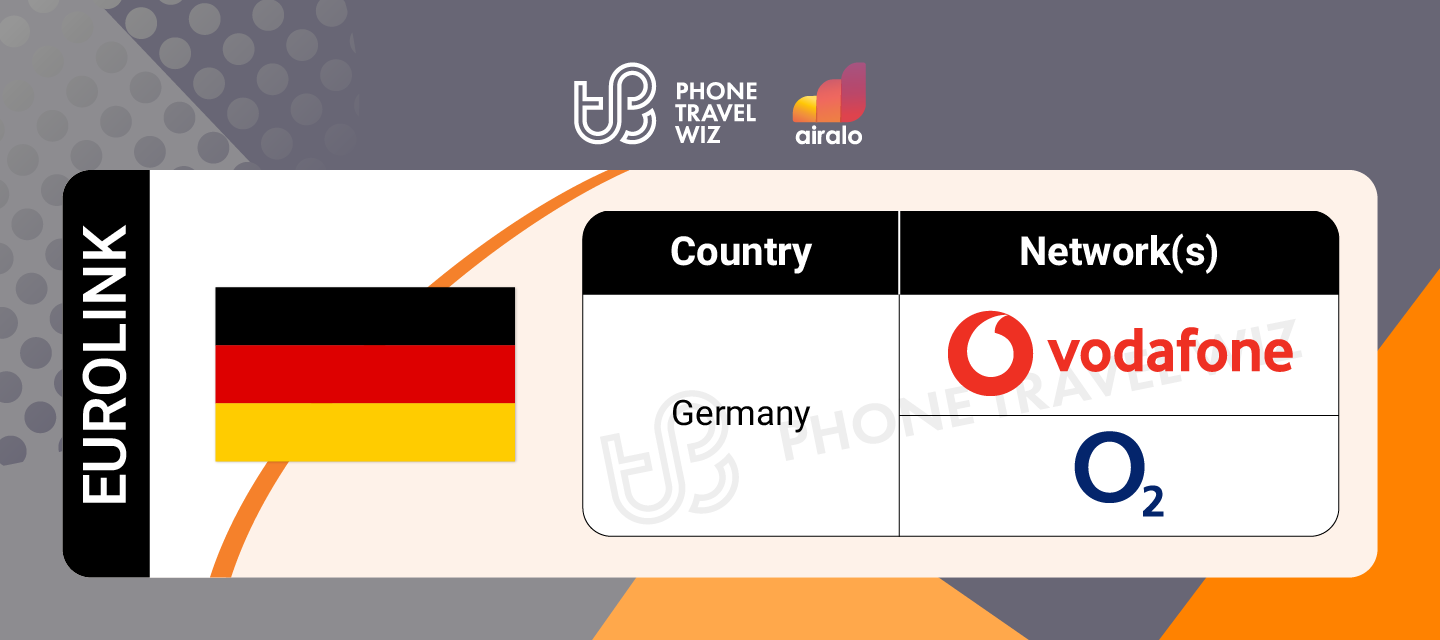 PHONE TRAVEL WIZ

airalo

EUROLINK

| Country | Network(s) |
|---|---|
| Germany | vodafone |
| | $O_2$ |

PHONE TRAVEL WIZ