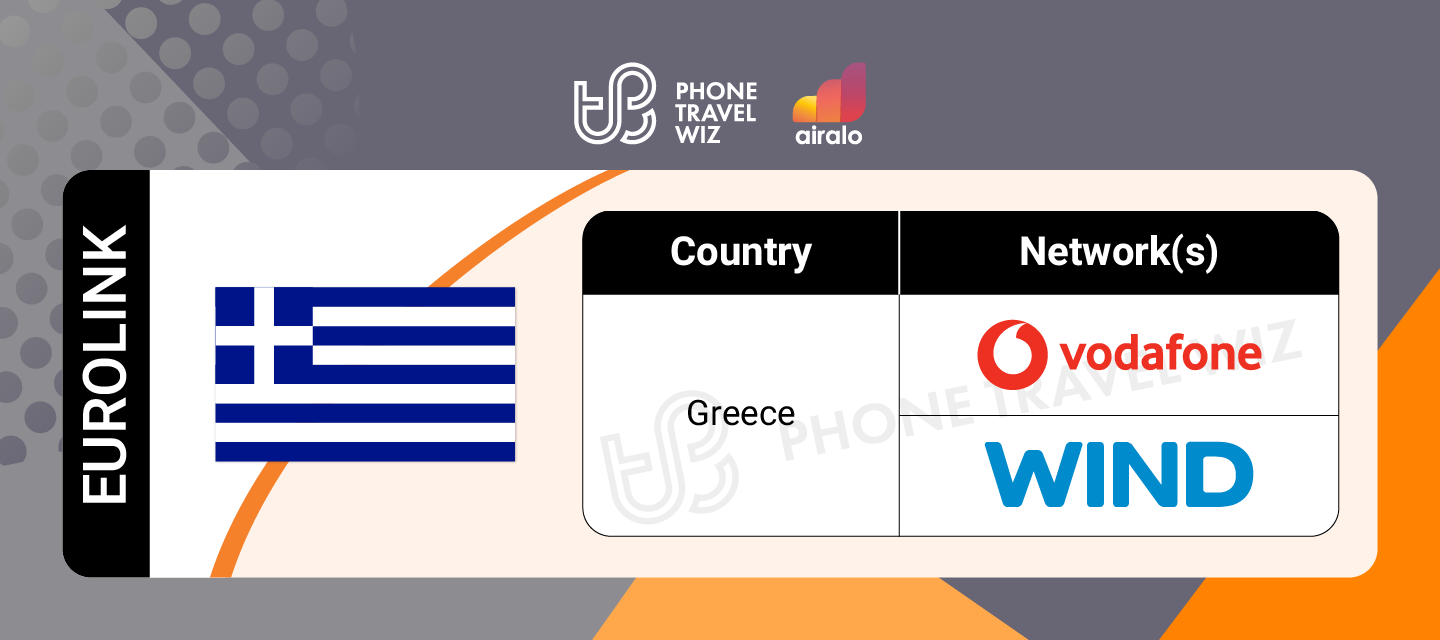 PHONE TRAVEL WIZ

airalo

EUROLINK

| Country | Network(s) |
|---|---|
| Greece | vodafone |
| | WIND |

PHONE TRAVEL WIZ