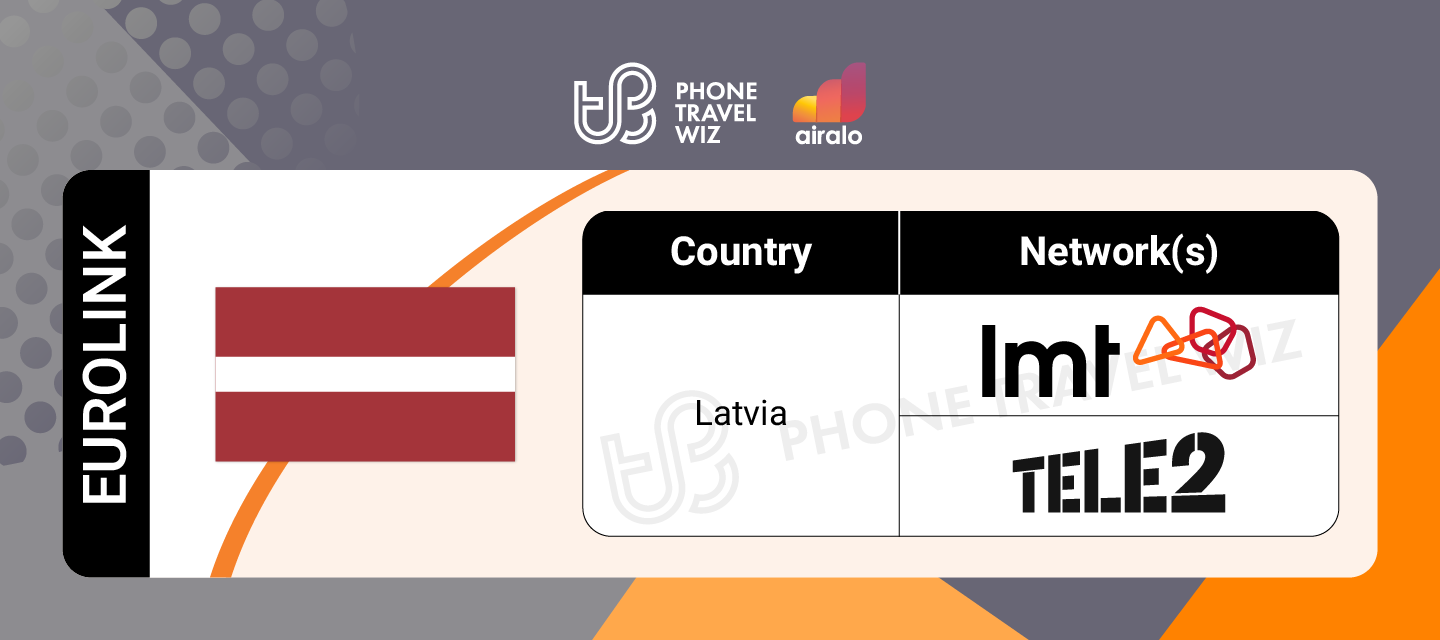 PHONE TRAVEL WIZ

airalo

EUROLINK

| Country | Network(s) |
|---|---|
| Latvia | lmt |
| | TELE2 |

PHONE TRAVEL WIZ