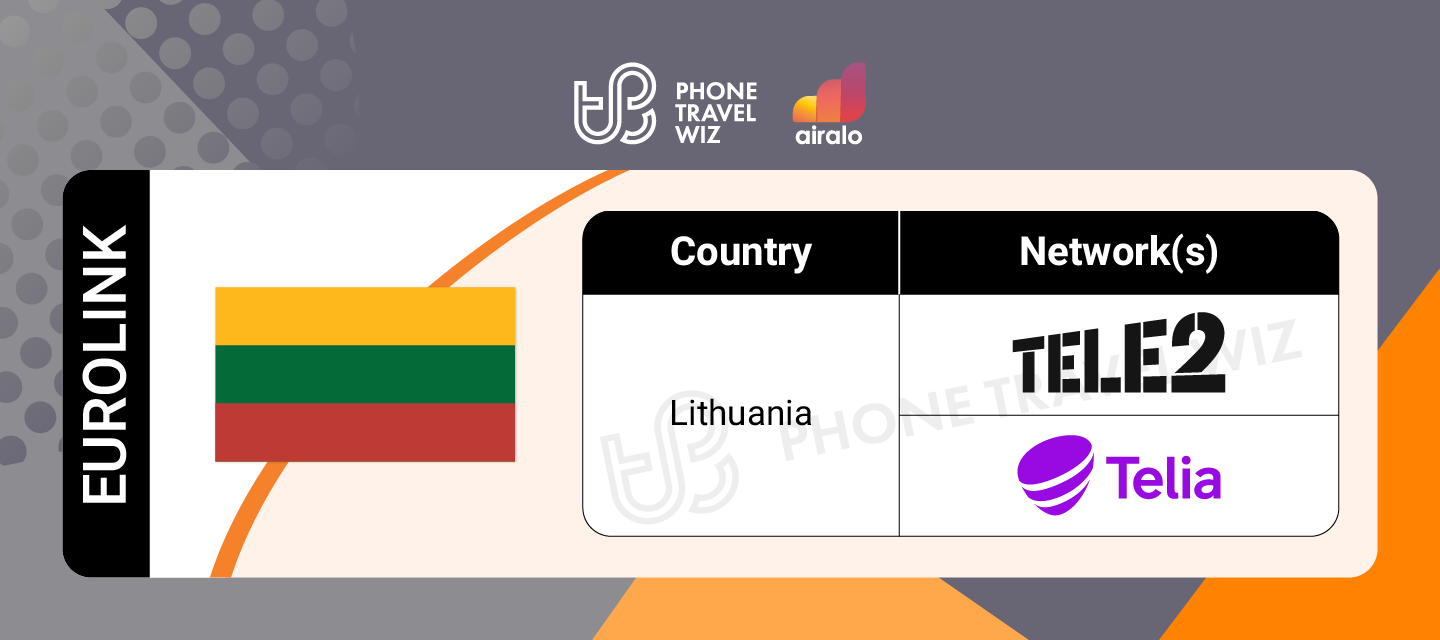 PHONE TRAVEL WIZ

airalo

EUROLINK

| Country | Network(s) |
|---|---|
| Lithuania | TELE2 |
| | Telia |

PHONE TRAVEL WIZ