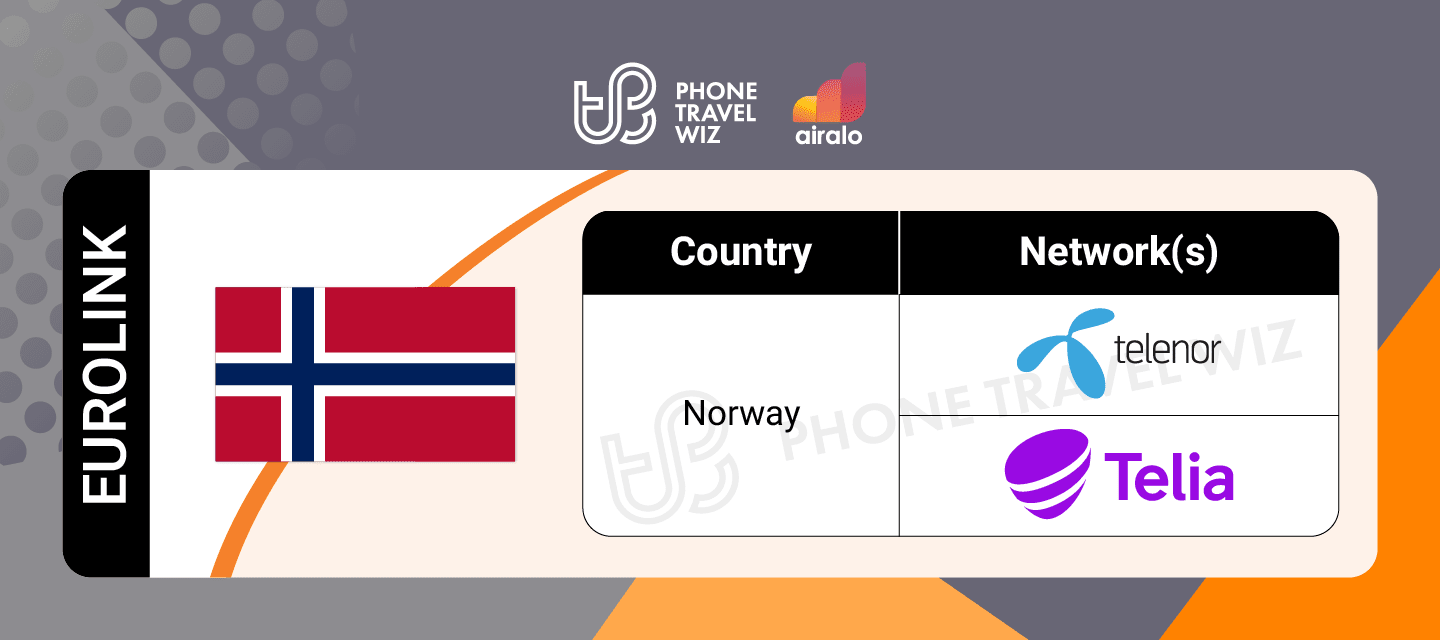 PHONE TRAVEL WIZ

airalo

EUROLINK

| Country | Network(s) |
|---|---|
| Norway | telenor |
| | Telia |

PHONE TRAVEL WIZ