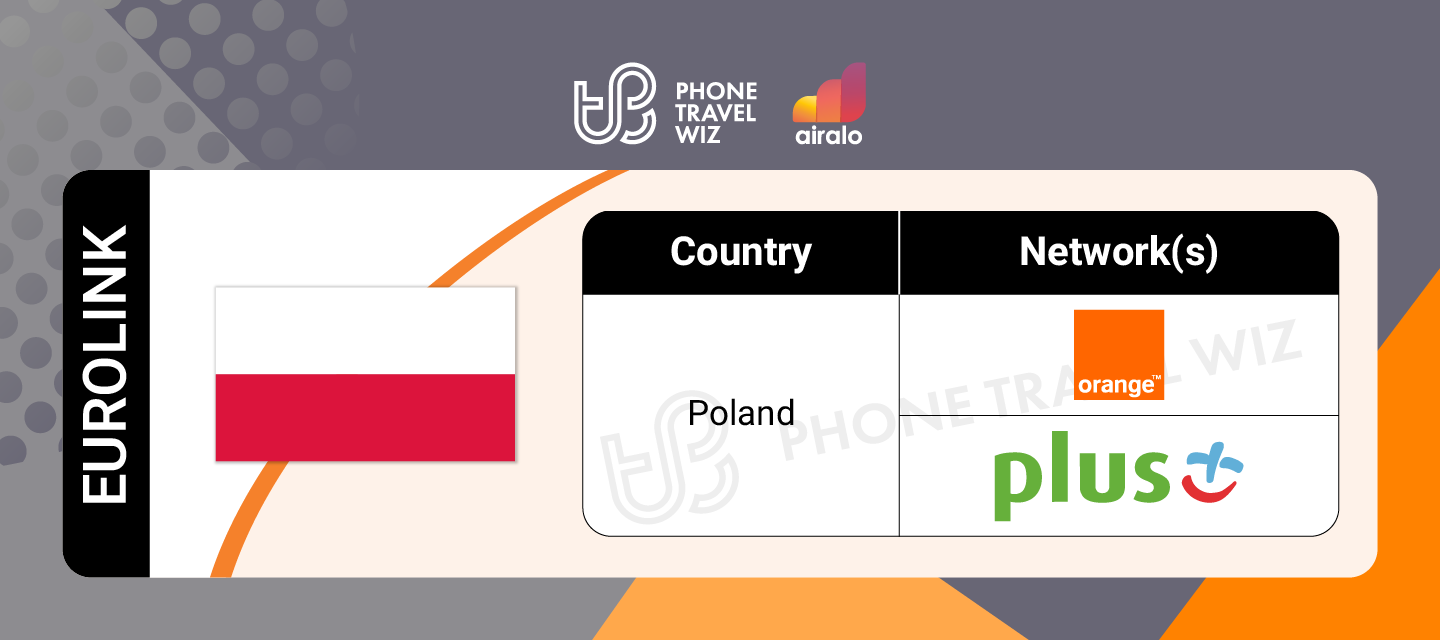 PHONE TRAVEL WIZ

airalo

EUROLINK

| Country | Network(s) |
|---|---|
| Poland | orange™ |
| | plus |

PHONE TRAVEL WIZ