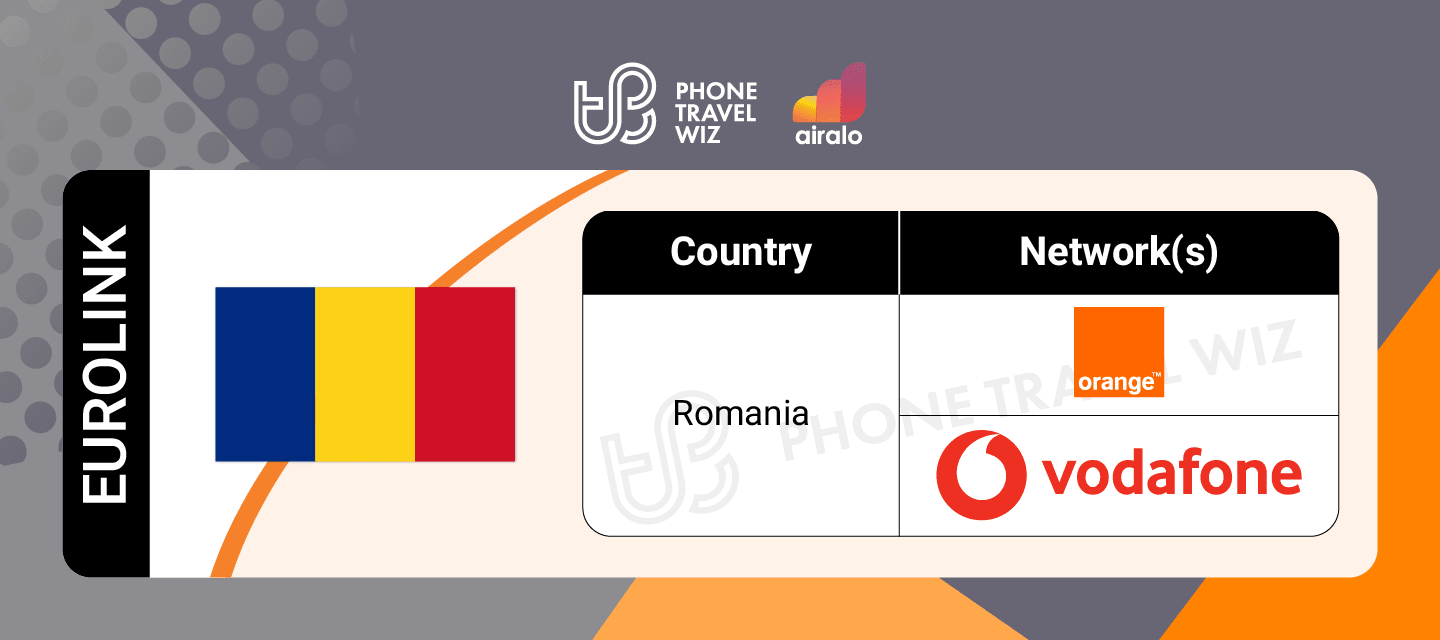 PHONE TRAVEL WIZ

airalo

EUROLINK

| Country | Network(s) |
|---|---|
| Romania | orange™ |
| | vodafone |

PHONE TRAVEL WIZ