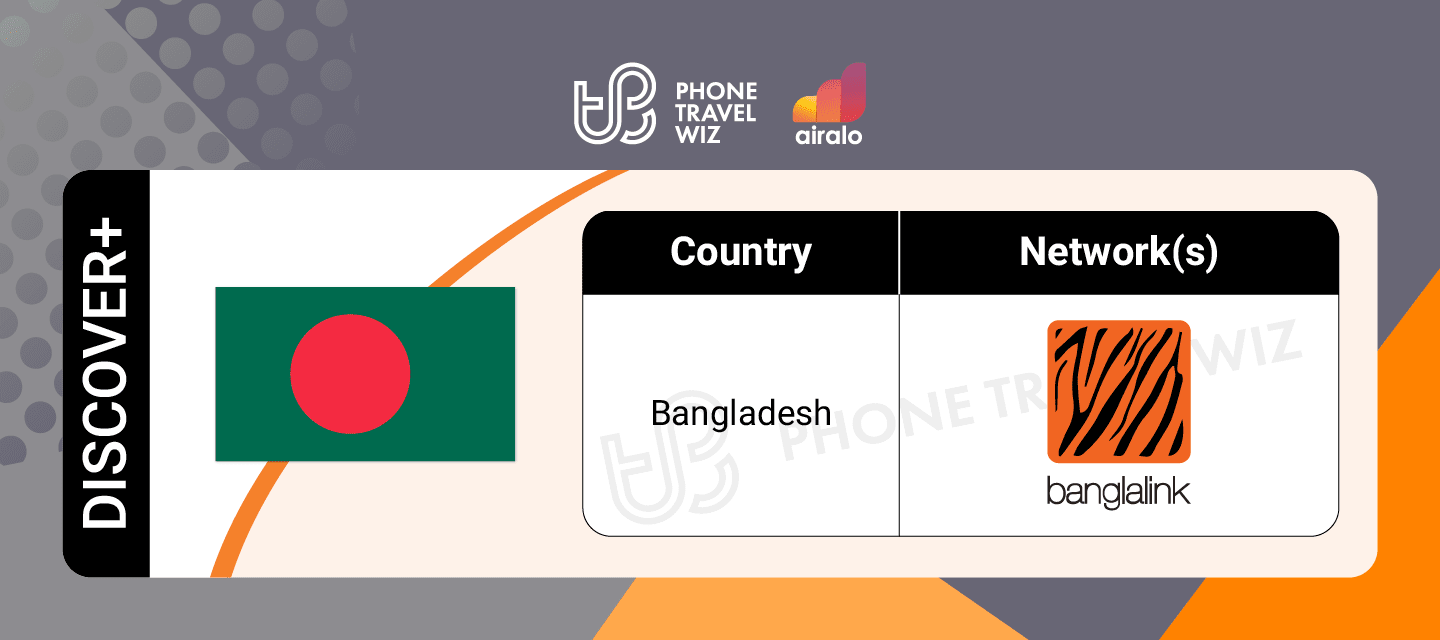 PHONE TRAVEL WIZ

airalo

DISCOVER+

| Country | Network(s) |
|---|---|
| Bangladesh | banglalink |

PHONE TRAVEL WIZ