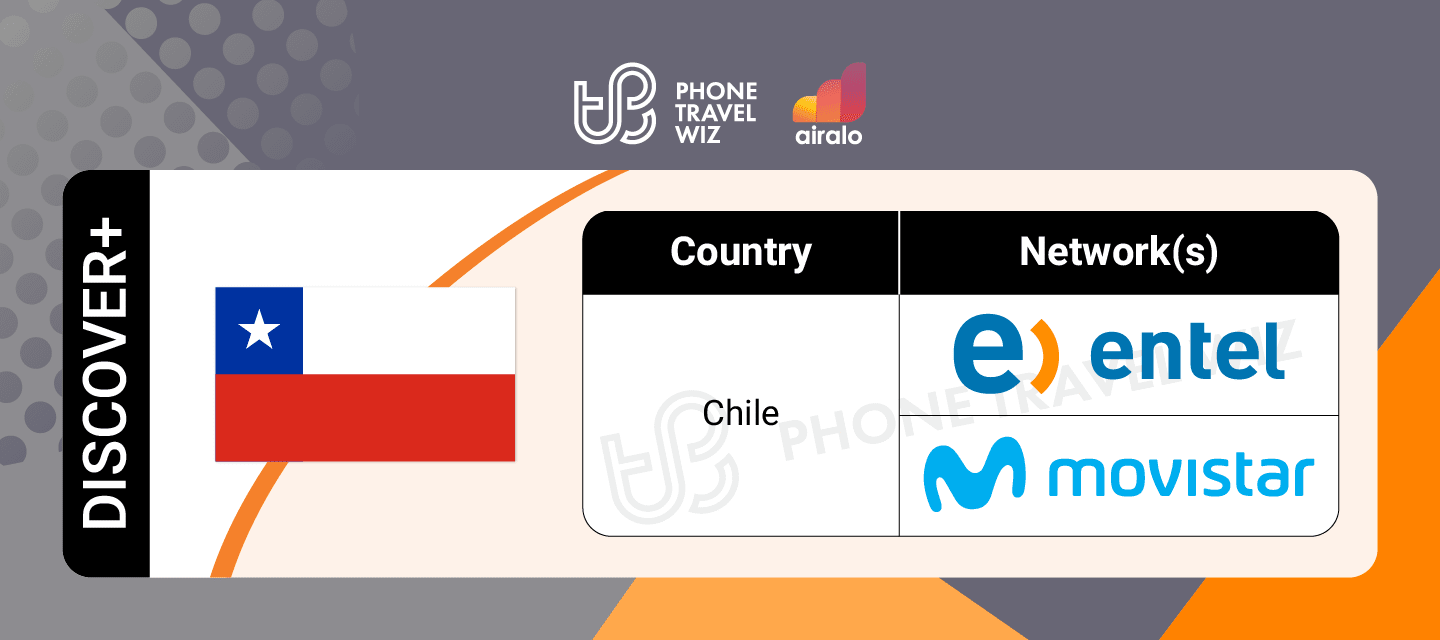 PHONE TRAVEL WIZ

airalo

DISCOVER+

| Country | Network(s) |
|---|---|
| Chile | entel |
| | movistar |

PHONE TRAVEL WIZ