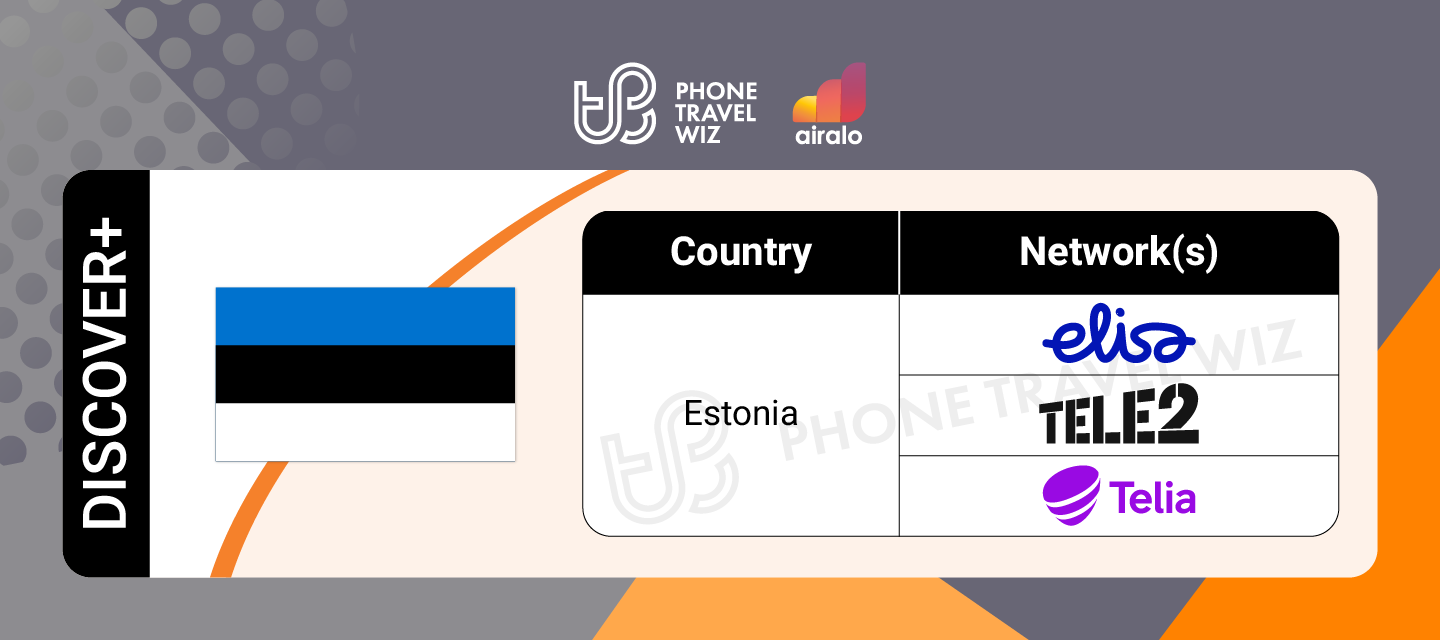 PHONE TRAVEL WIZ

airalo

DISCOVER+

| Country | Network(s) |
|---|---|
| Estonia | elisa |
| | TELE2 |
| | Telia |

PHONE TRAVEL WIZ