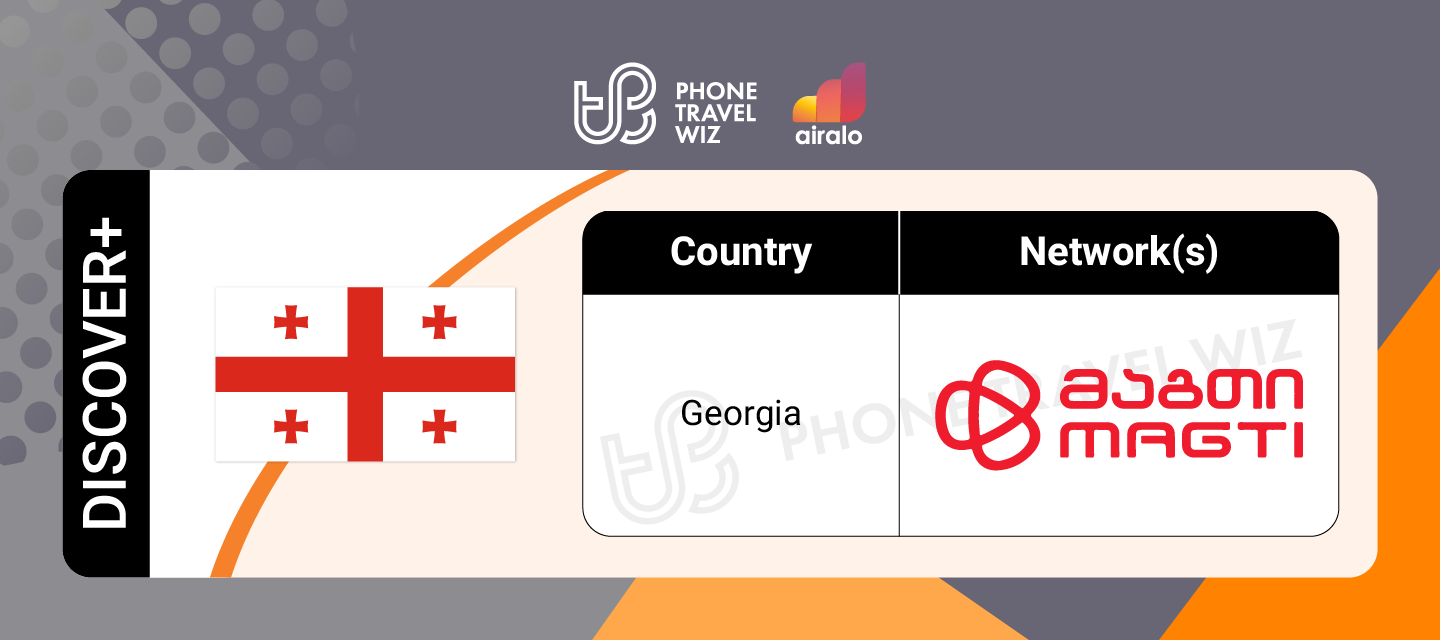 PHONE TRAVEL WIZ

airalo

DISCOVER+

| Country | Network(s) |
|---|---|
| Georgia | მაგთი MAGTI |

PHONE TRAVEL WIZ