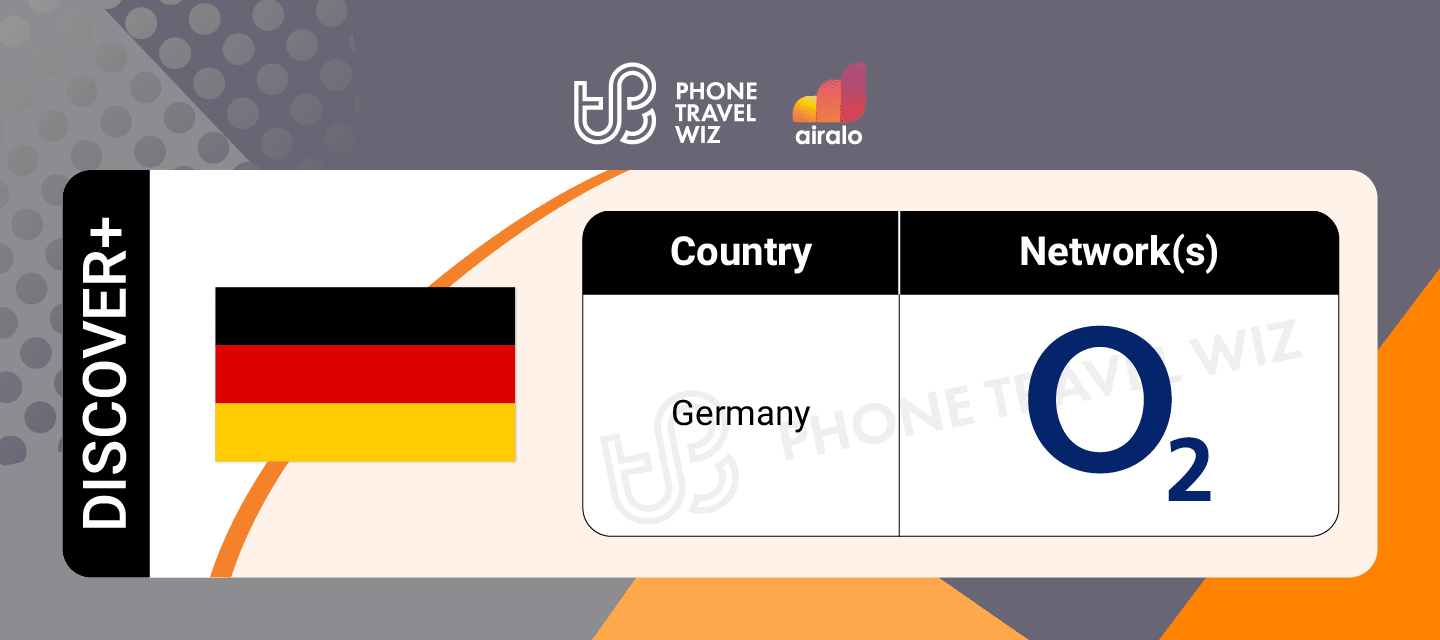 PHONE TRAVEL WIZ

airalo

DISCOVER+

| Country | Network(s) |
|---|---|
| Germany | $O_2$ |

PHONE TRAVEL WIZ